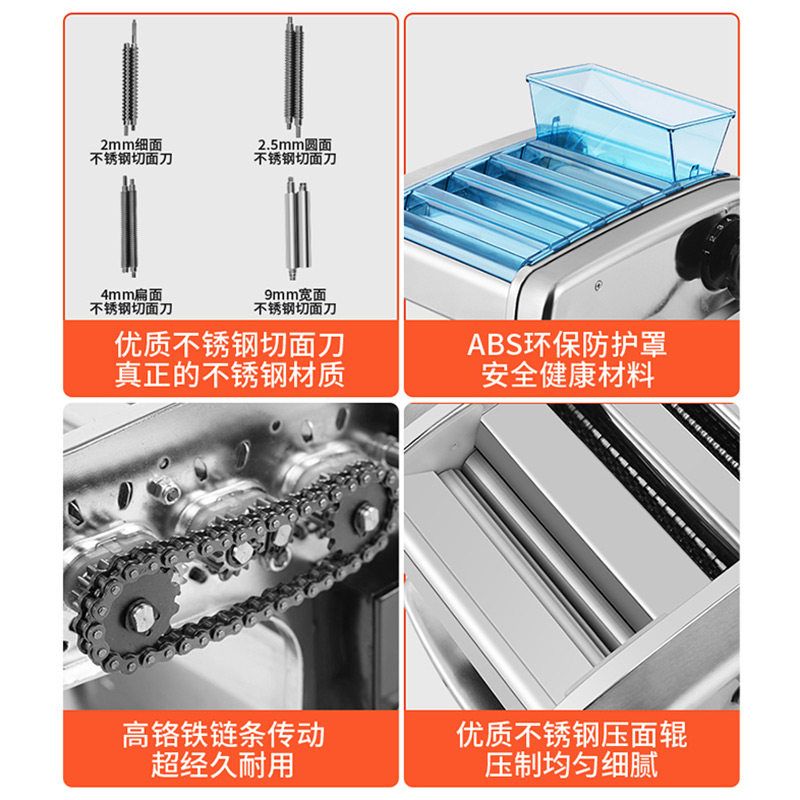 2mm细面
不锈钢切面刀

2.5mm圆面
不锈钢切面刀

4mm扁面
不锈钢切面刀

9mm宽面
不锈钢切面刀

优质不锈钢切面刀
真正的不锈钢材质

ABS环保防护罩
安全健康材料

高铬铁链条传动
超经久耐用

优质不锈钢压面辊
压制均匀细腻