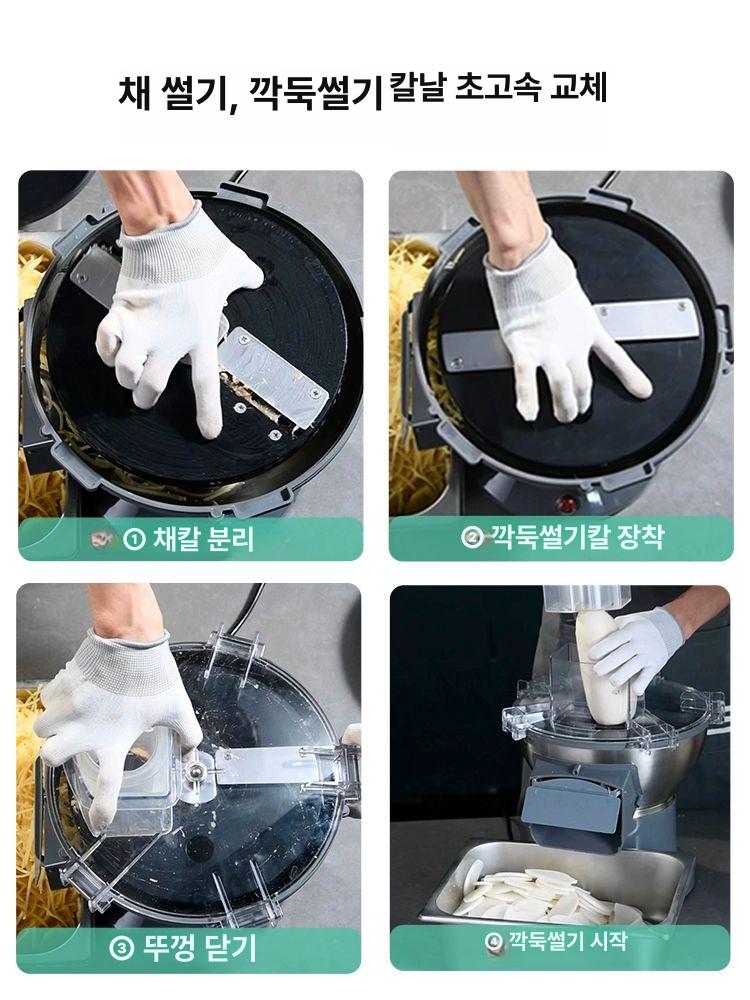 채 썰기, 깍둑썰기 칼날 초고속 교체

① 채칼 분리

② 깍둑썰기칼 장착

③ 뚜껑 닫기

④ 깍둑썰기 시작