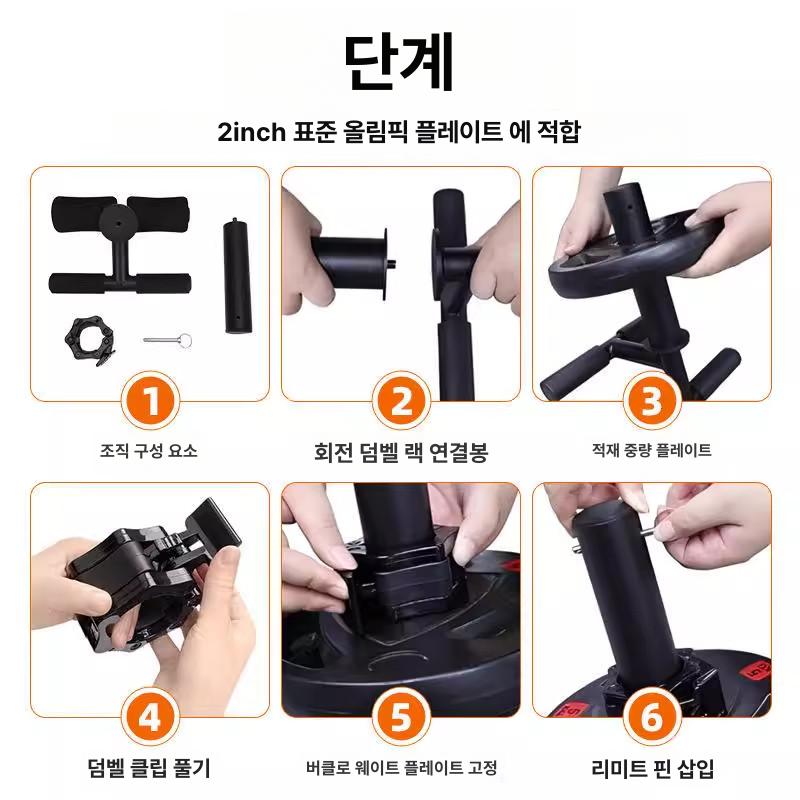 단계

2inch 표준 올림픽 플레이트 에 적합

1

조직 구성 요소

2

회전 덤벨 랙 연결봉

3

적재 중량 플레이트

4

덤벨 클립 풀기

5

버클로 웨이트 플레이트 고정

6

리미트 핀 삽입