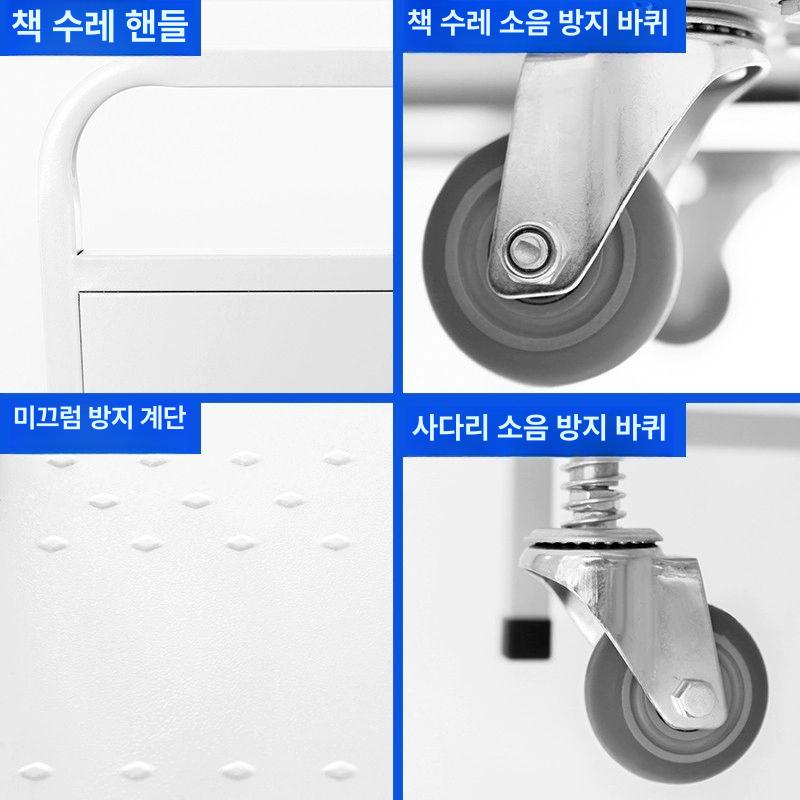 책 수레 핸들

책 수레 소음 방지 바퀴

미끄럼 방지 계단

사다리 소음 방지 바퀴