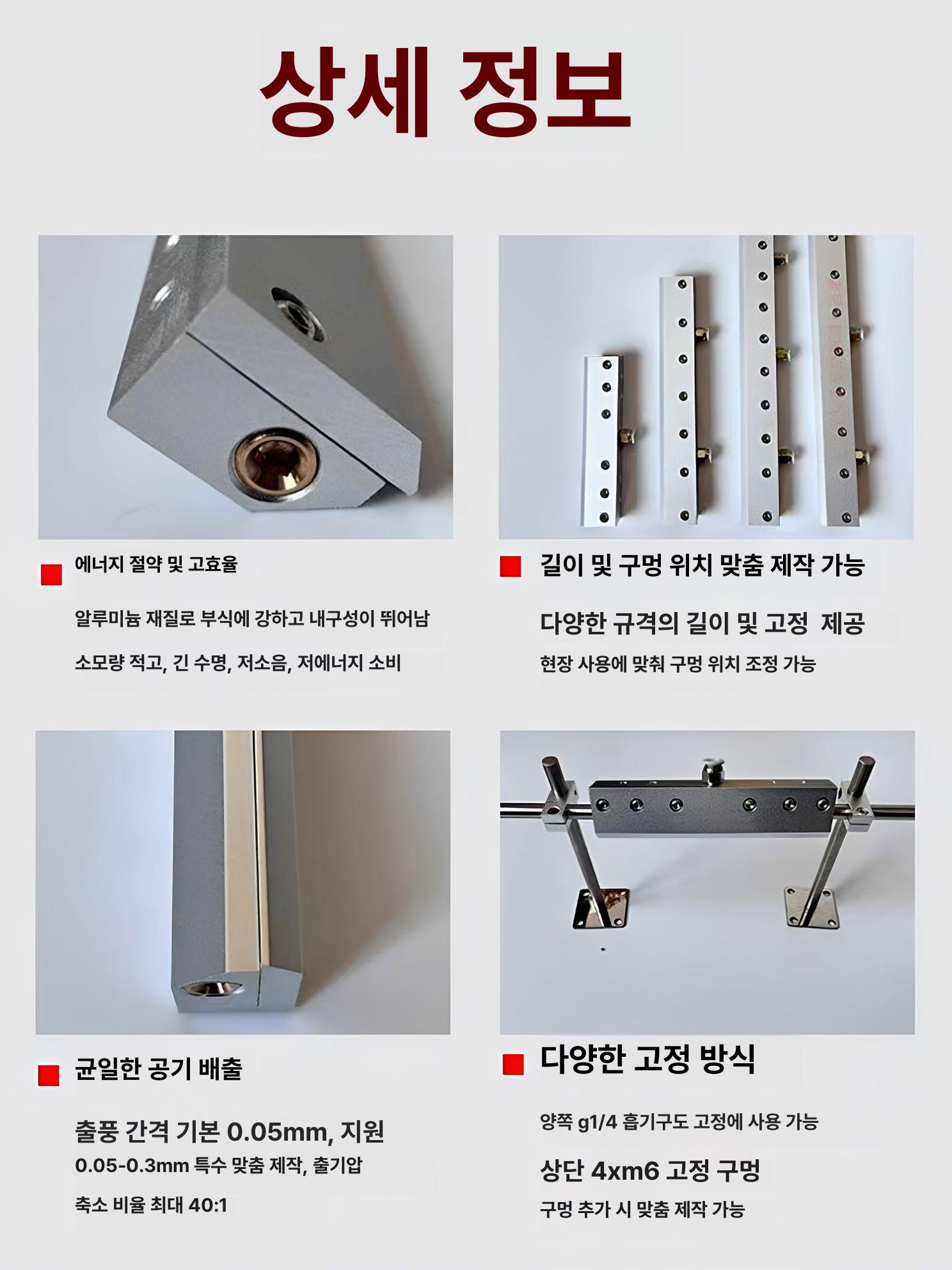 상세 정보

에너지 절약 및 고효율

알루미늄 재질로 부식에 강하고 내구성이 뛰어남

소모량 적고, 긴 수명, 저소음, 저에너지 소비

길이 및 구멍 위치 맞춤 제작 가능

다양한 규격의 길이 및 고정 제공

현장 사용에 맞춰 구멍 위치 조정 가능

균일한 공기 배출

출풍 간격 기본 0.05mm, 지원

0.05-0.3mm 특수 맞춤 제작, 출기압

축소 비율 최대 40:1

다양한 고정 방식

양쪽 g1/4 흡기구도 고정에 사용 가능

상단 4xm6 고정 구멍

구멍 추가 시 맞춤 제작 가능