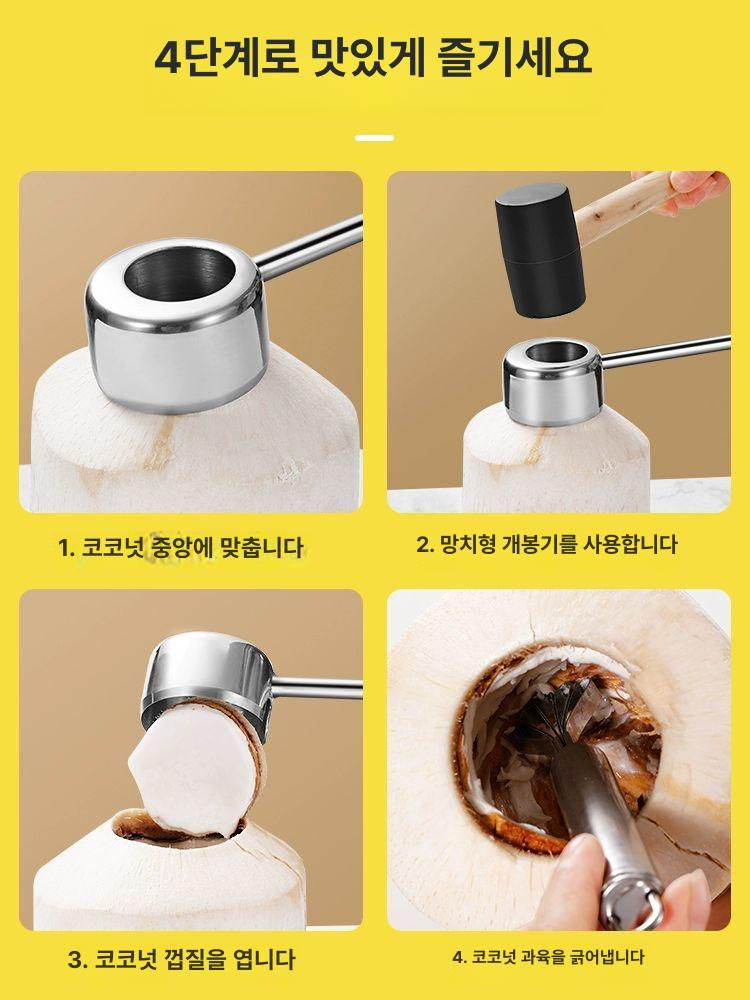 4단계로 맛있게 즐기세요

1. 코코넛 중앙에 맞춥니다

2. 망치형 개봉기를 사용합니다

3. 코코넛 껍질을 엽니다

4. 코코넛 과육을 긁어냅니다