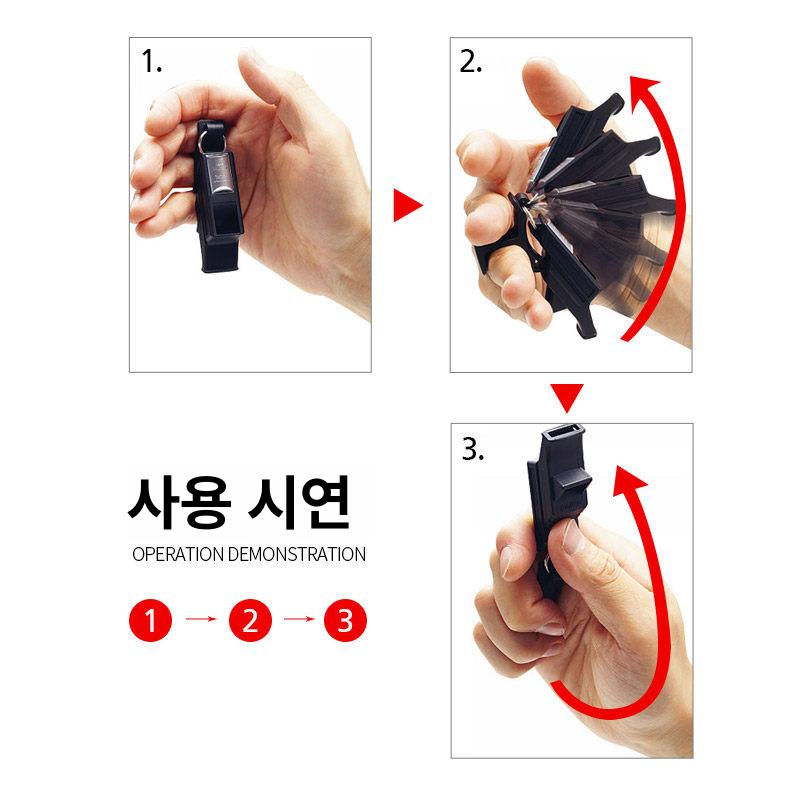 1.

2.

3.

사용 시연

OPERATION DEMONSTRATION

1 → 2 → 3