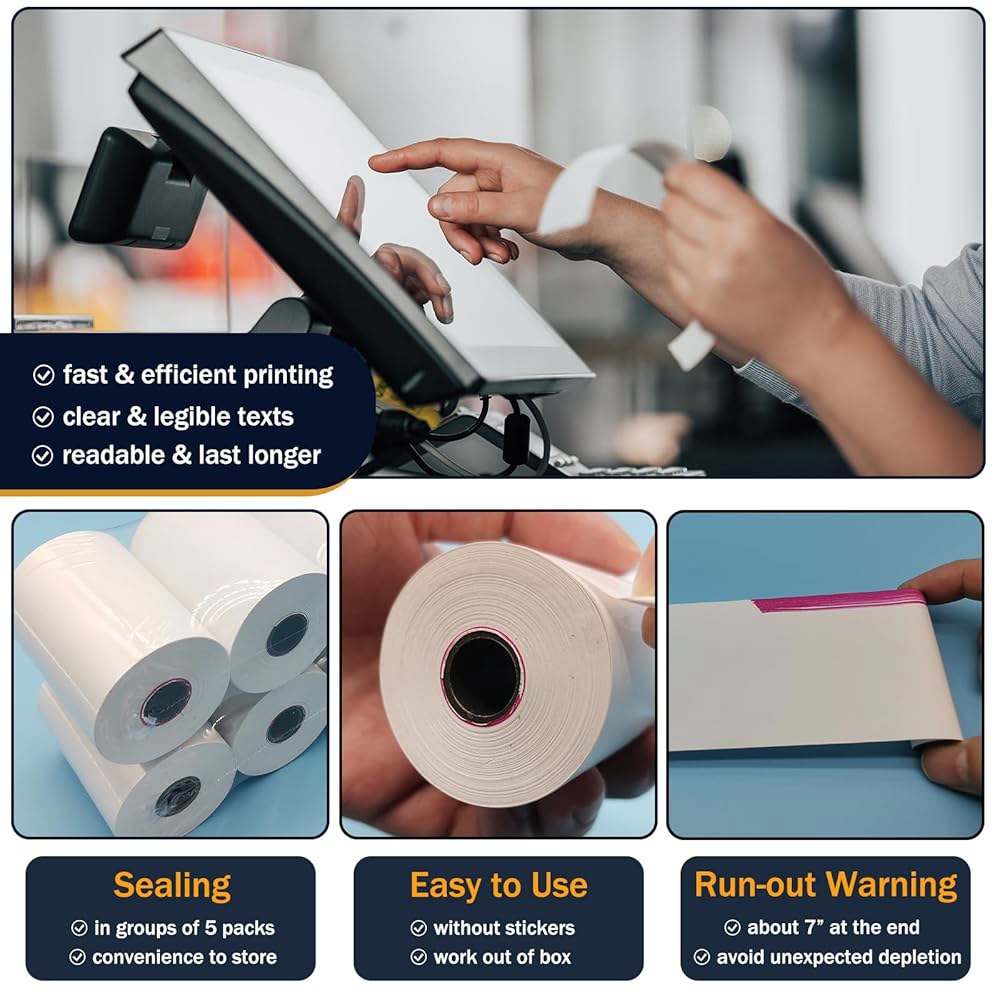 fast & efficient printing
clear & legible texts
readable & last longer

Sealing
in groups of 5 packs
convenience to store

Easy to Use
without stickers
work out of box

Run-out Warning
about 7" at the end
avoid unexpected depletion