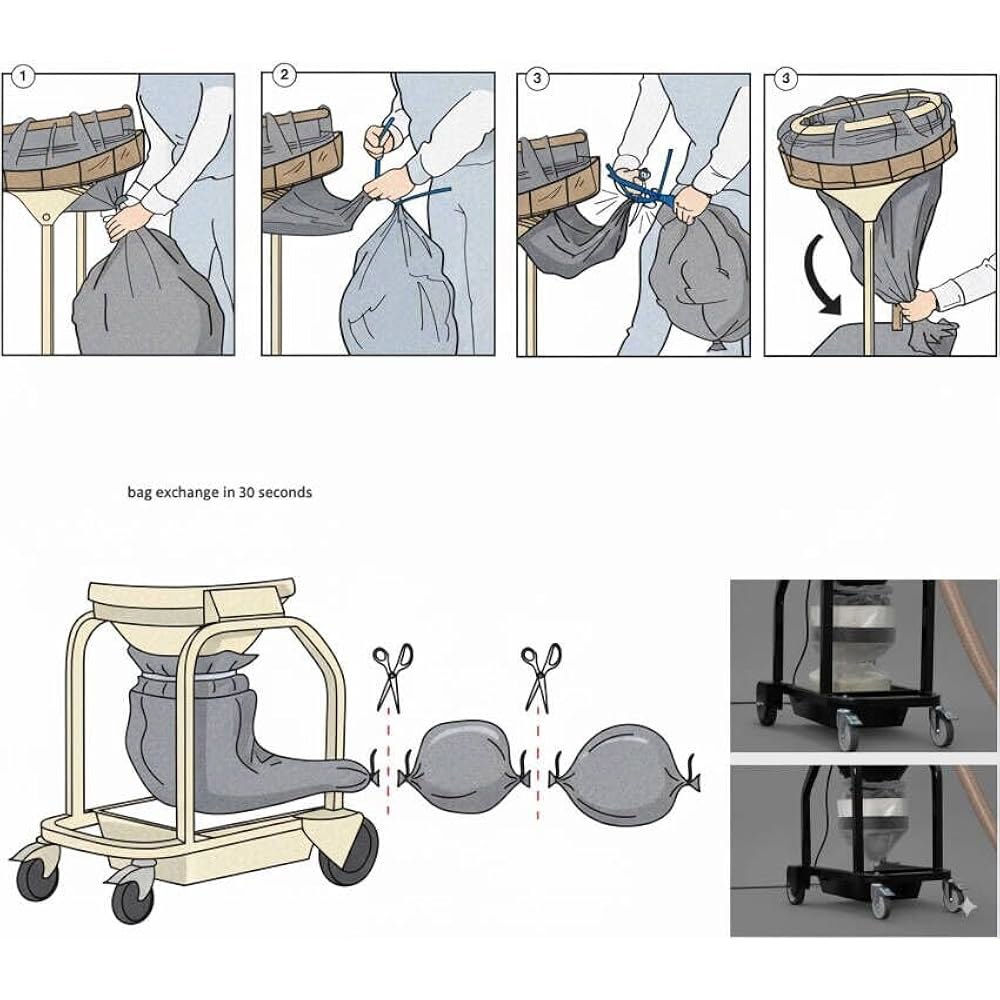 1

2

3

3

bag exchange in 30 seconds