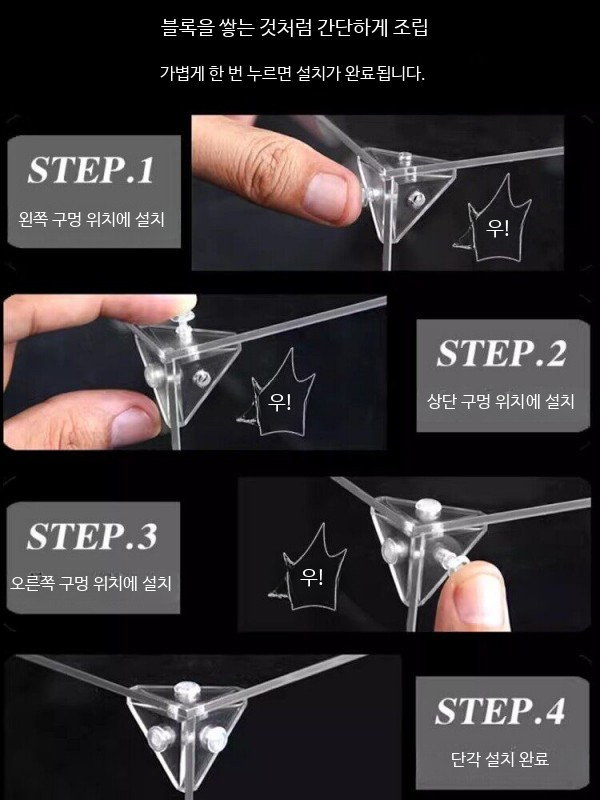 블록을 쌓는 것처럼 간단하게 조립

가볍게 한 번 누르면 설치가 완료됩니다.

STEP.1

왼쪽 구멍 위치에 설치

우!

우!

STEP.2

상단 구멍 위치에 설치

STEP.3

오른쪽 구멍 위치에 설치

우!

STEP.4

단각 설치 완료