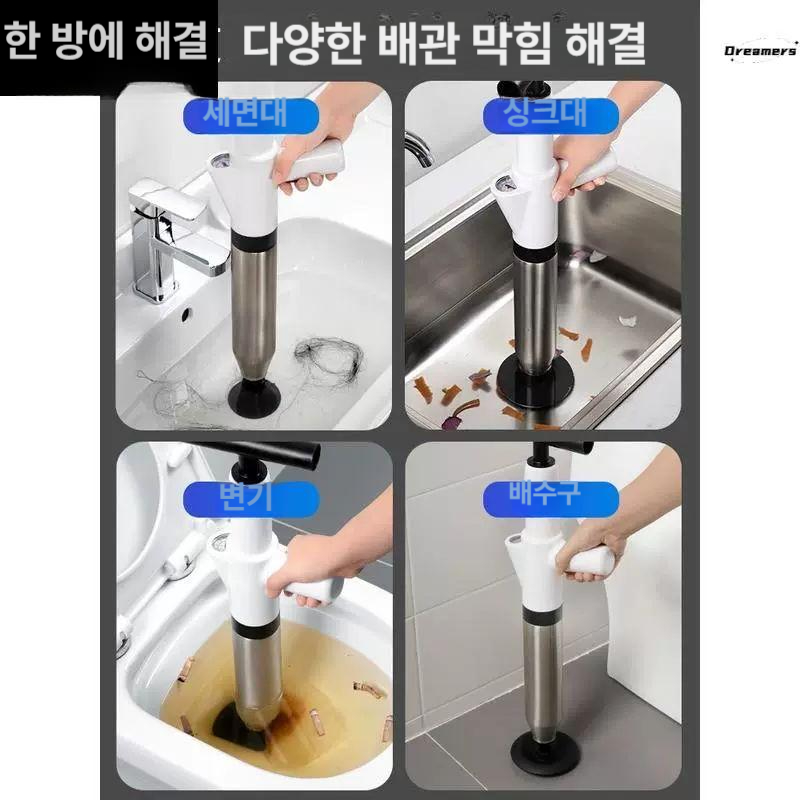 한 방에 해결

다양한 배관 막힘 해결

Dreamers

세면대

싱크대

변기

배수구