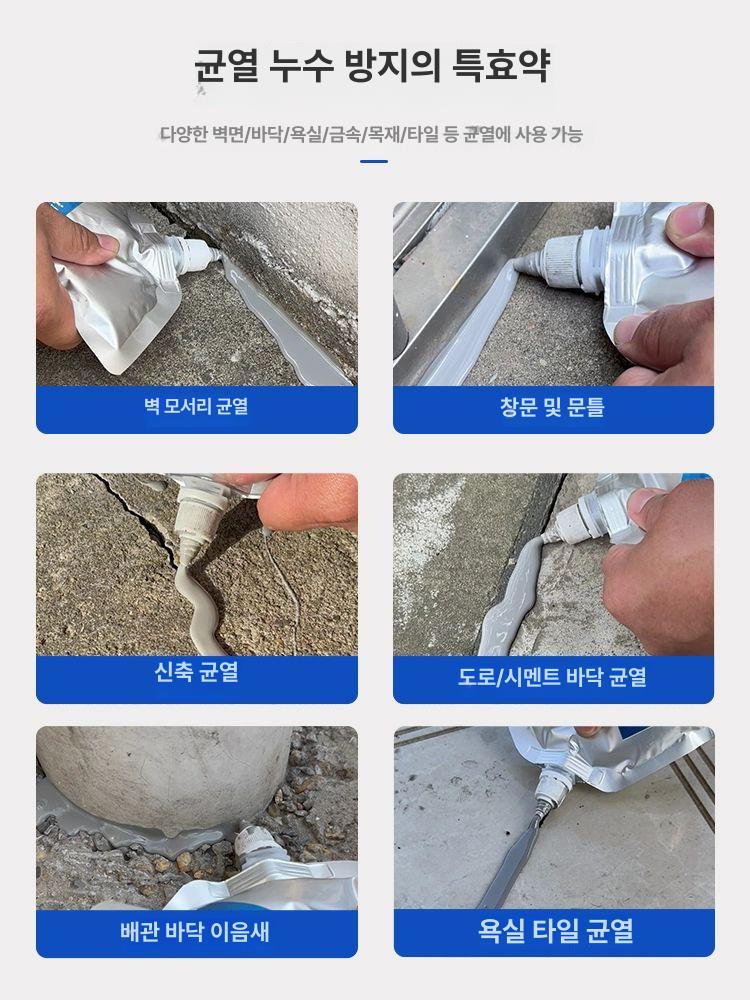 균열 누수 방지의 특효약

다양한 벽면/바닥/욕실/금속/목재/타일 등 균열에 사용 가능

벽 모서리 균열

창문 및 문틀

신축 균열

도로/시멘트 바닥 균열

배관 바닥 이음새

욕실 타일 균열