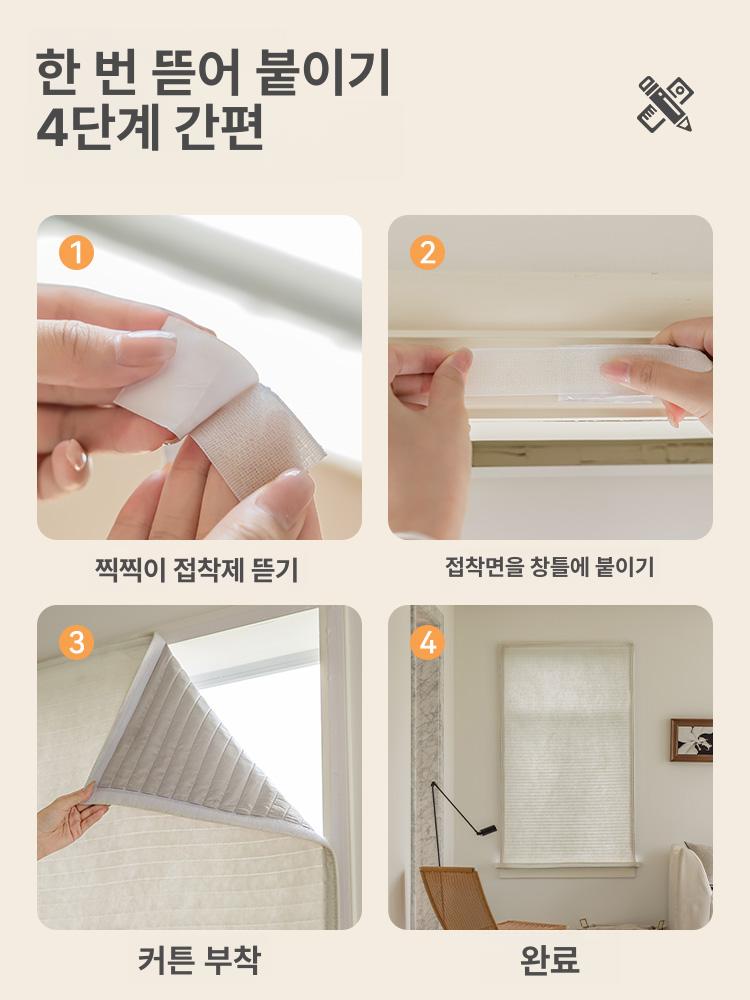 한 번 뜯어 붙이기
4단계 간편

1
찍찍이 접착제 뜯기

2
접착면을 창틀에 붙이기

3
커튼 부착

4
완료