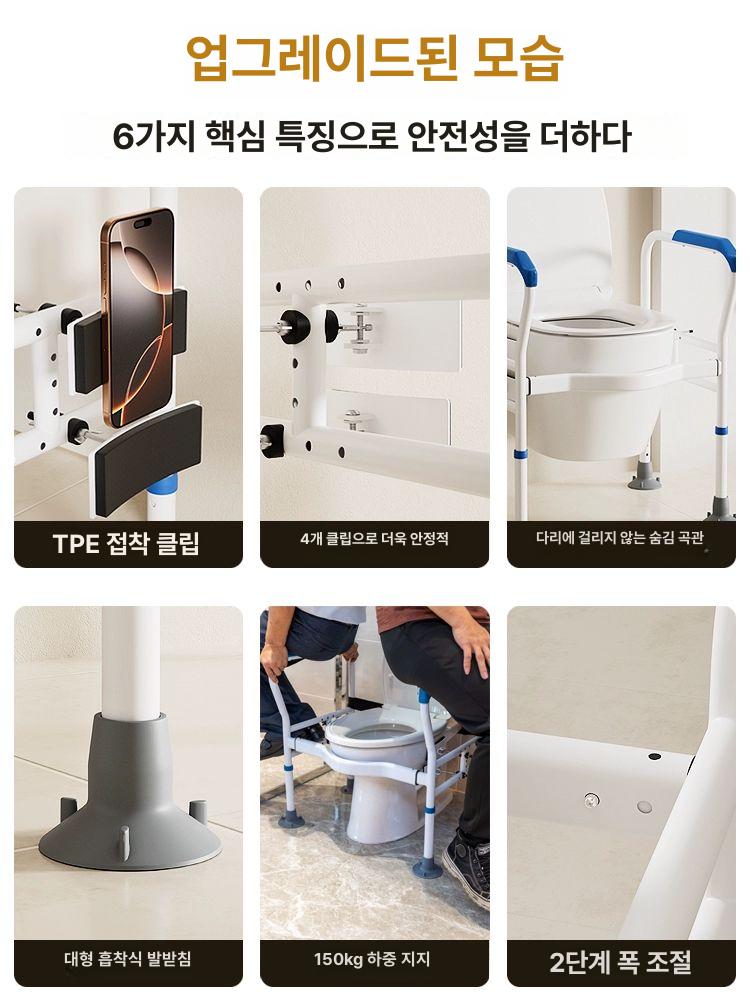 업그레이드된 모습

6가지 핵심 특징으로 안전성을 더하다

TPE 접착 클립

4개 클립으로 더욱 안정적

다리에 걸리지 않는 숨김 곡관

대형 흡착식 발받침

150kg 하중 지지

2단계 폭 조절