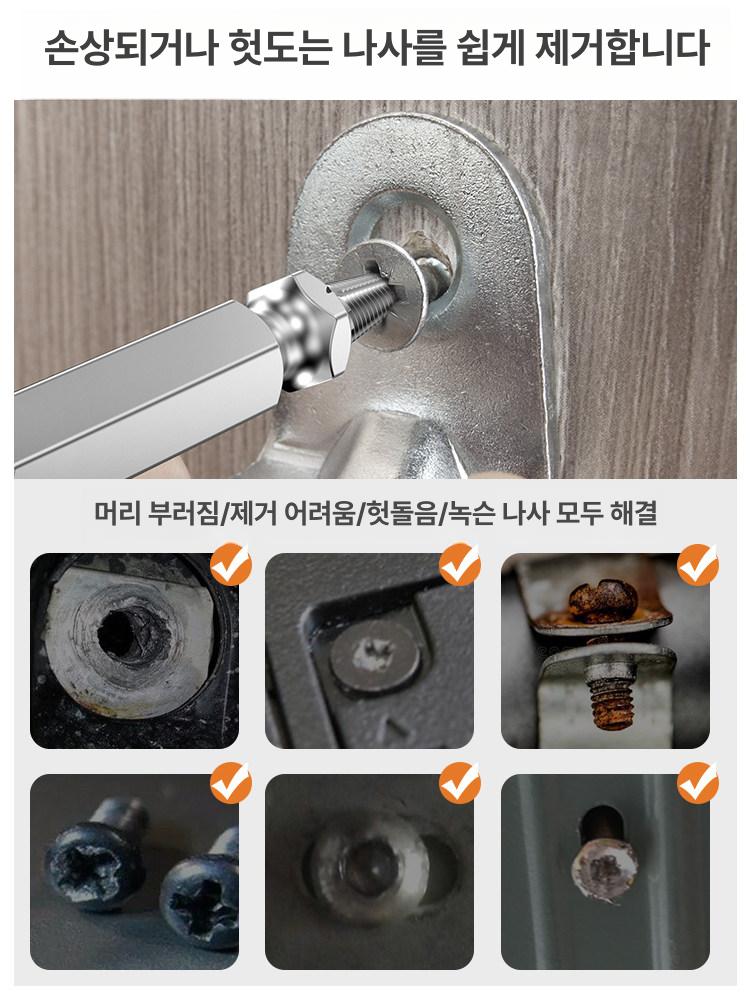 손상되거나 헛도는 나사를 쉽게 제거합니다

머리 부러짐/제거 어려움/헛돌음/녹슨 나사 모두 해결