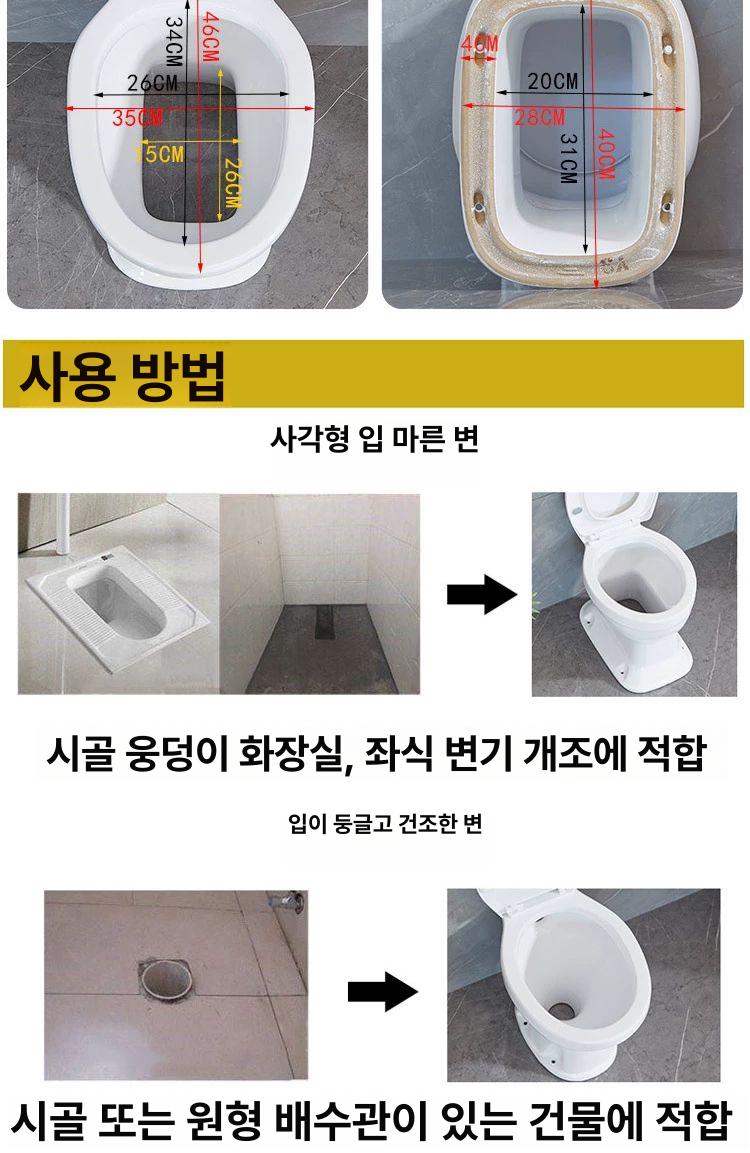 34CM
46CM
26CM
35CM
15CM
26CM

4CM
20CM
28CM
31CM
40CM

사용 방법

사각형 입 마른 변

시골 웅덩이 화장실, 좌식 변기 개조에 적합

입이 둥글고 건조한 변

시골 또는 원형 배수관이 있는 건물에 적합