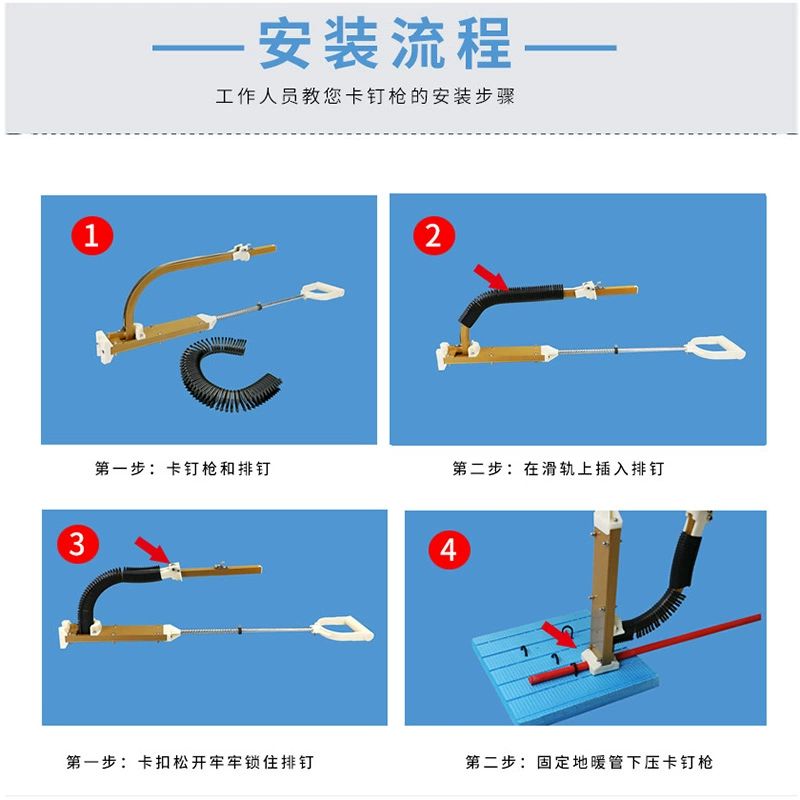 安装流程

工作人员教您卡钉枪的安装步骤

1

第一步：卡钉枪和排钉

2

第二步：在滑轨上插入排钉

3

第一步：卡扣松开牢牢锁住排钉

4

第二步：固定地暖管下压卡钉枪