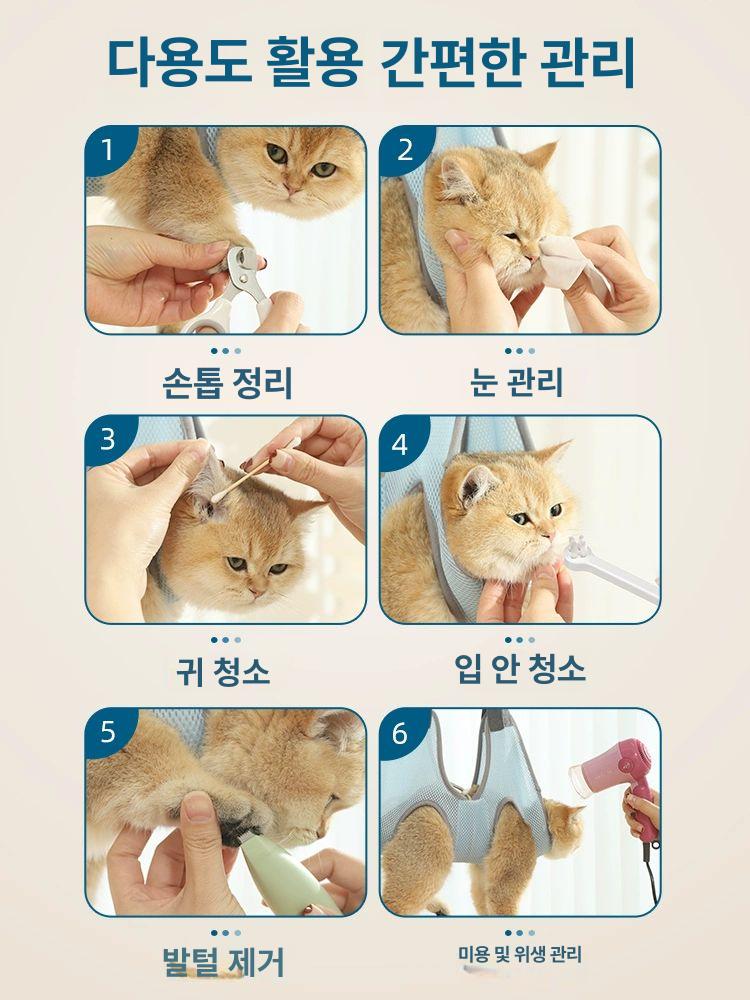 다용도 활용 간편한 관리

1

손톱 정리

2

눈 관리

3

귀 청소

4

입 안 청소

5

발털 제거

6

미용 및 위생 관리