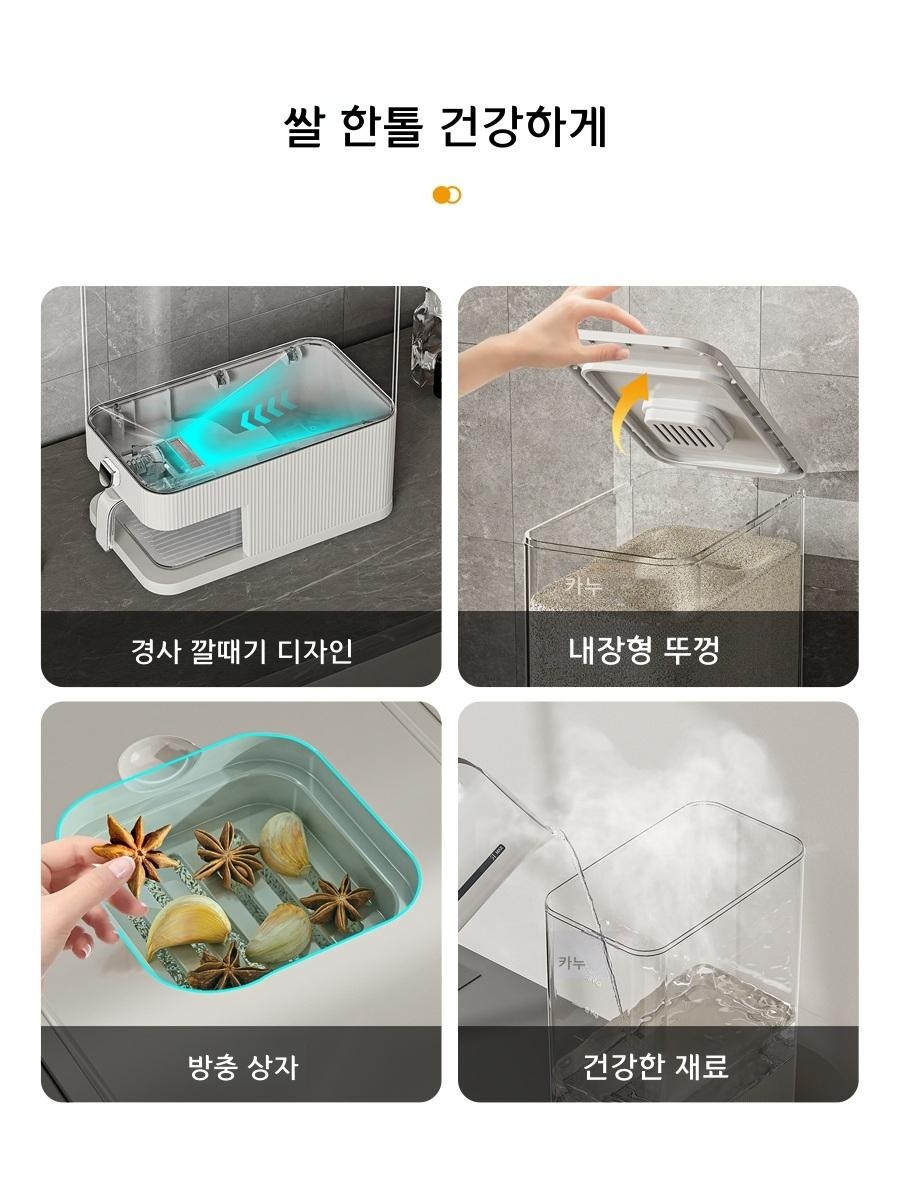 쌀 한톨 건강하게

경사 깔때기 디자인

카누

내장형 뚜껑

방충 상자

카누

건강한 재료