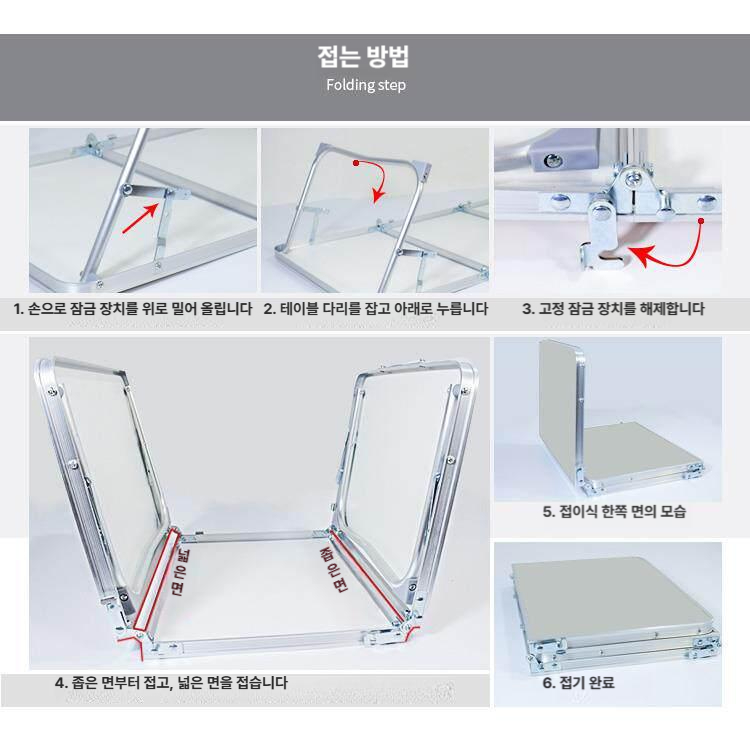 접는 방법
Folding step

1. 손으로 잠금 장치를 위로 밀어 올립니다

2. 테이블 다리를 잡고 아래로 누릅니다

3. 고정 잠금 장치를 해제합니다

넓은 면

좁은 면

4. 좁은 면부터 접고, 넓은 면을 접습니다

5. 접이식 한쪽 면의 모습

6. 접기 완료