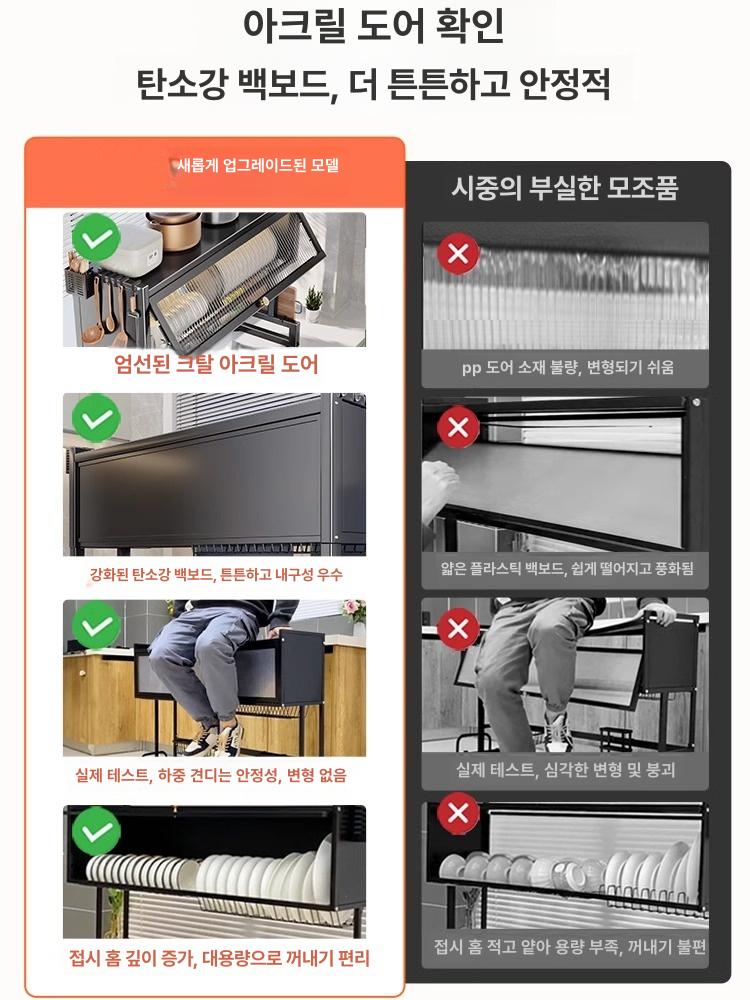 아크릴 도어 확인
탄소강 백보드, 더 튼튼하고 안정적

새롭게 업그레이드된 모델

엄선된 크탈 아크릴 도어

강화된 탄소강 백보드, 튼튼하고 내구성 우수

실제 테스트, 하중 견디는 안정성, 변형 없음

접시 홈 깊이 증가, 대용량으로 꺼내기 편리

시중의 부실한 모조품

pp 도어 소재 불량, 변형되기 쉬움

얇은 플라스틱 백보드, 쉽게 떨어지고 풍화됨

실제 테스트, 심각한 변형 및 붕괴

접시 홈 적고 얕아 용량 부족, 꺼내기 불편