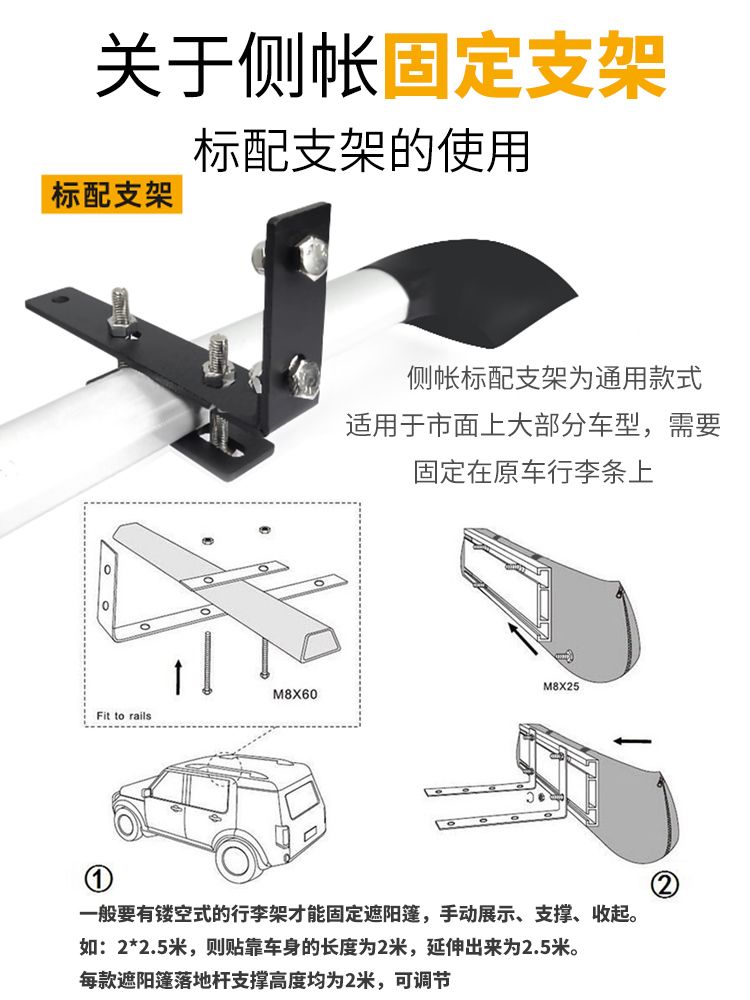 关于侧帐固定支架

标配支架的使用

标配支架

侧帐标配支架为通用款式
适用于市面上大部分车型，需要
固定在原车行李条上

M8X60

Fit to rails

M8X25

①

②

一般要有镂空式的行李架才能固定遮阳篷，手动展示、支撑、收起。
如：2*2.5米，则贴靠车身的长度为2米，延伸出来为2.5米。
每款遮阳篷落地杆支撑高度均为2米，可调节