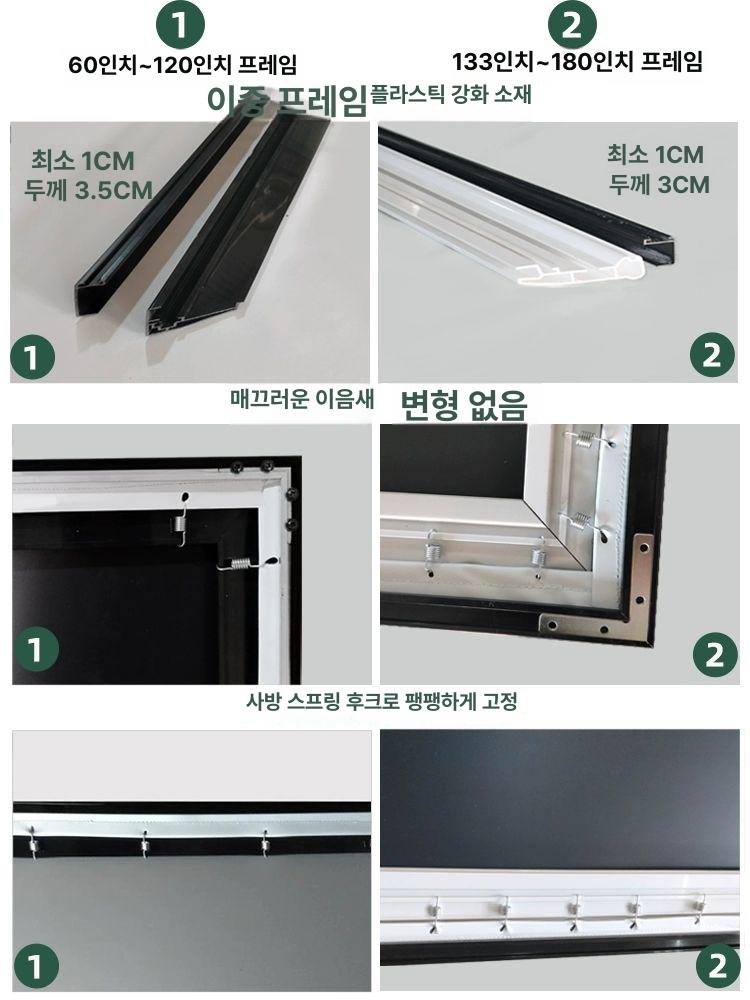 1
60인치~120인치 프레임

2
133인치~180인치 프레임

이중 프레임 플라스틱 강화 소재

최소 1CM
두께 3.5CM

최소 1CM
두께 3CM

1

2

매끄러운 이음새 변형 없음

1

2

사방 스프링 후크로 팽팽하게 고정

1

2