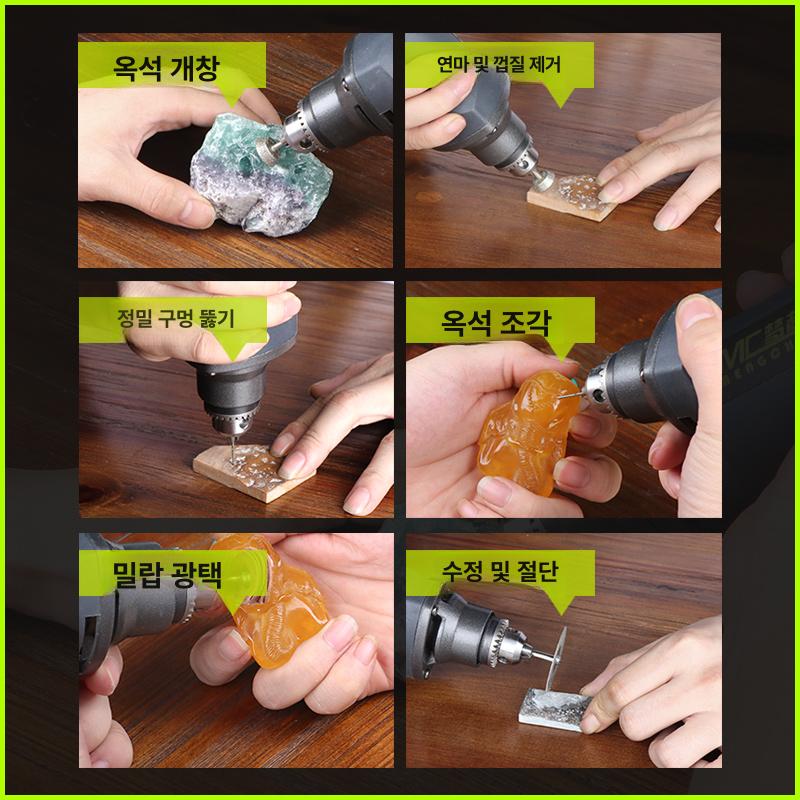 옥석 개창

연마 및 껍질 제거

정밀 구멍 뚫기

옥석 조각

밀랍 광택

수정 및 절단