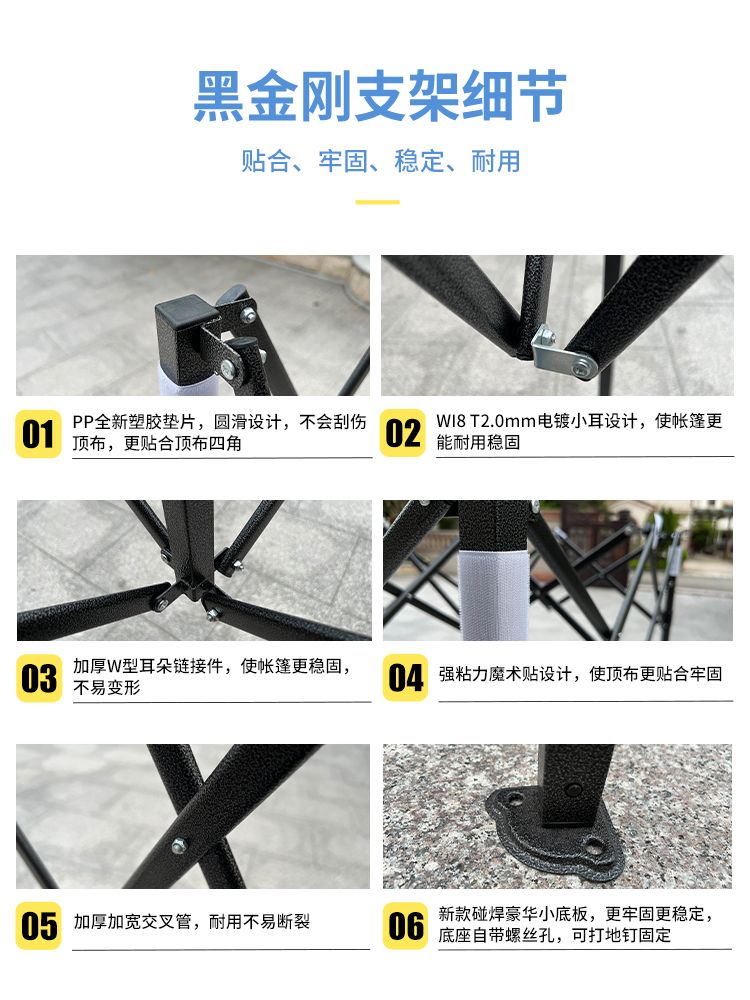 黑金刚支架细节

贴合、牢固、稳定、耐用

01 PP全新塑胶垫片，圆滑设计，不会刮伤顶布，更贴合顶布四角

02 WI8 T2.0mm电镀小耳设计，使帐篷更能耐用稳固

03 加厚W型耳朵链接件，使帐篷更稳固，不易变形

04 强粘力魔术贴设计，使顶布更贴合牢固

05 加厚加宽交叉管，耐用不易断裂

06 新款碰焊豪华小底板，更牢固更稳定，底座自带螺丝孔，可打地钉固定