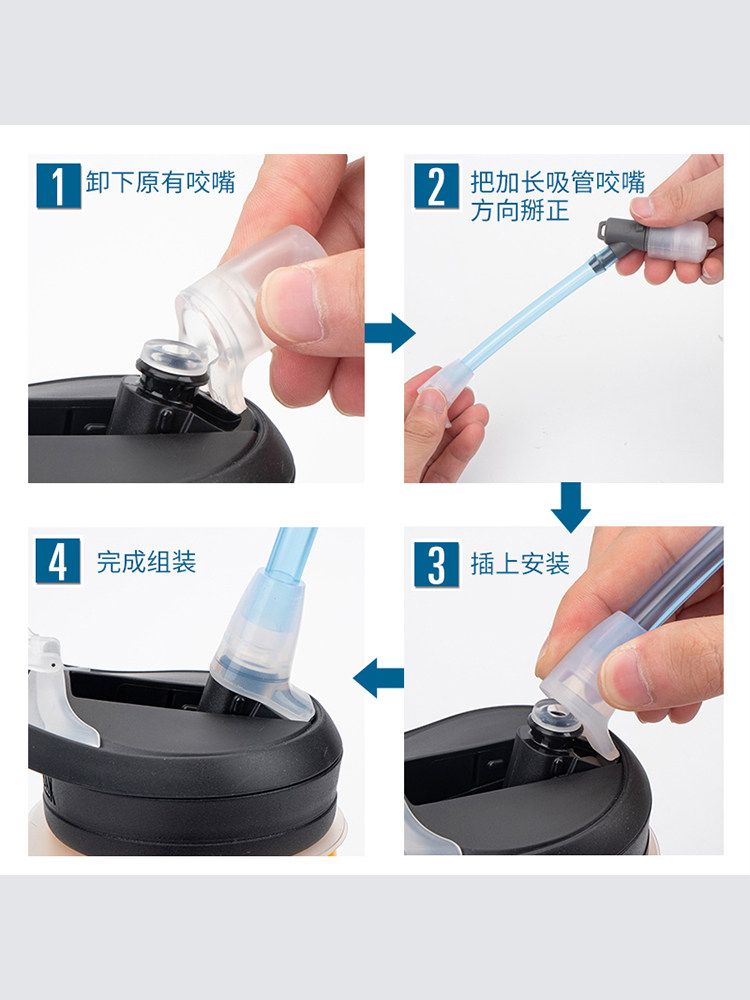 1 卸下原有咬嘴

2 把加长吸管咬嘴方向掰正

3 插上安装

4 完成组装