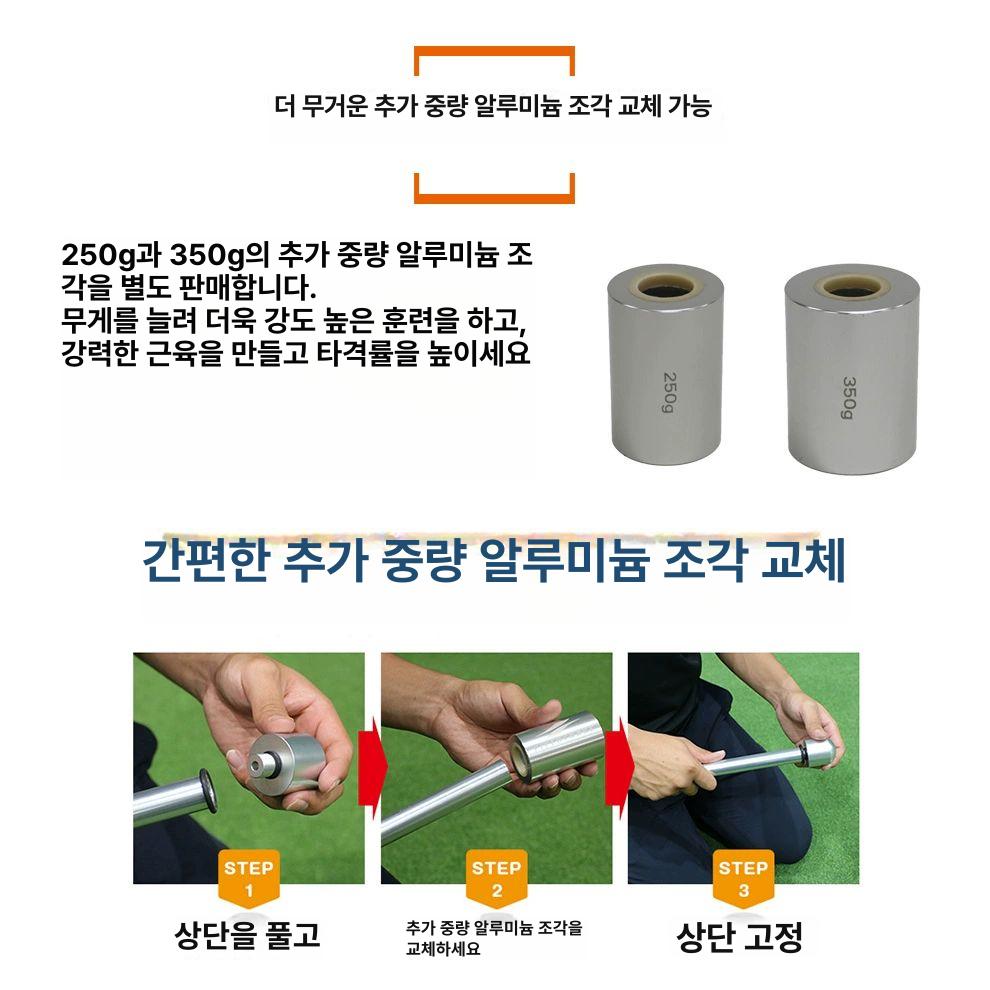 더 무거운 추가 중량 알루미늄 조각 교체 가능

250g과 350g의 추가 중량 알루미늄 조각을 별도 판매합니다.
무게를 늘려 더욱 강도 높은 훈련을 하고,
강력한 근육을 만들고 타격률을 높이세요

250g

350g

간편한 추가 중량 알루미늄 조각 교체

STEP 1

상단을 풀고

STEP 2

추가 중량 알루미늄 조각을 교체하세요

STEP 3

상단 고정