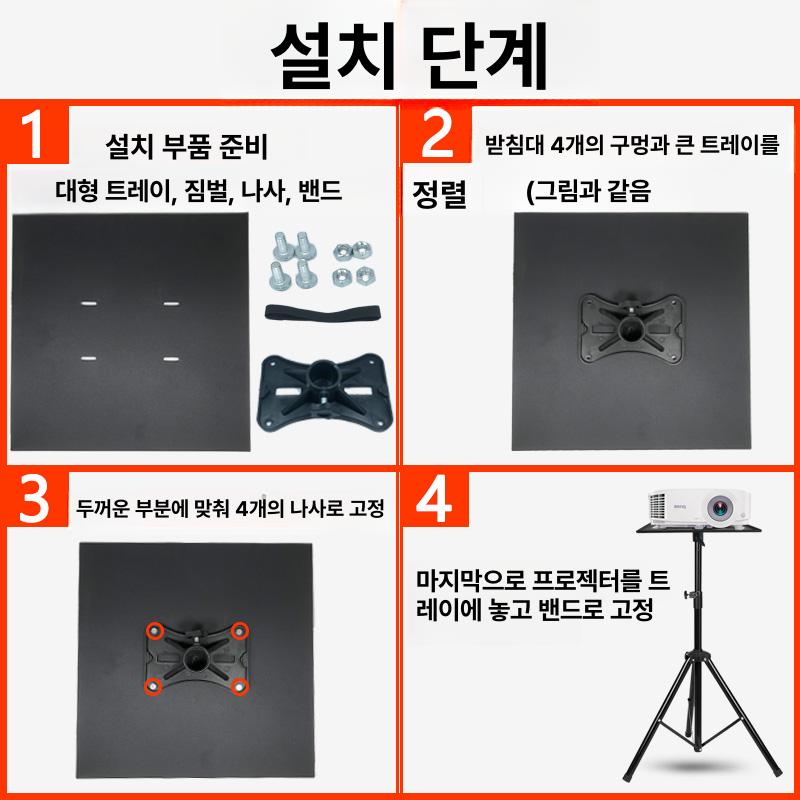 설치 단계

1 설치 부품 준비

대형 트레이, 짐벌, 나사, 밴드

2 받침대 4개의 구멍과 큰 트레이를

정렬 (그림과 같음

3 두꺼운 부분에 맞춰 4개의 나사로 고정

4 마지막으로 프로젝터를 트레이에 놓고 밴드로 고정

BenQ