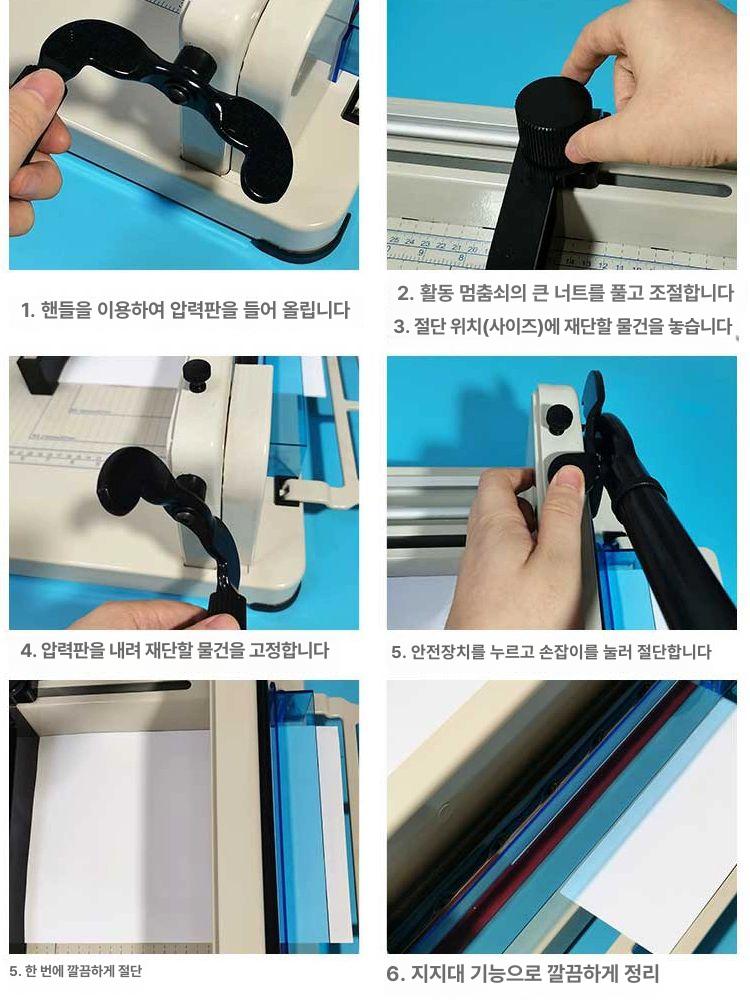 1. 핸들을 이용하여 압력판을 들어 올립니다

2. 활동 멈춤쇠의 큰 너트를 풀고 조절합니다
3. 절단 위치(사이즈)에 재단할 물건을 놓습니다

4. 압력판을 내려 재단할 물건을 고정합니다

5. 안전장치를 누르고 손잡이를 눌러 절단합니다

5. 한 번에 깔끔하게 절단

6. 지지대 기능으로 깔끔하게 정리