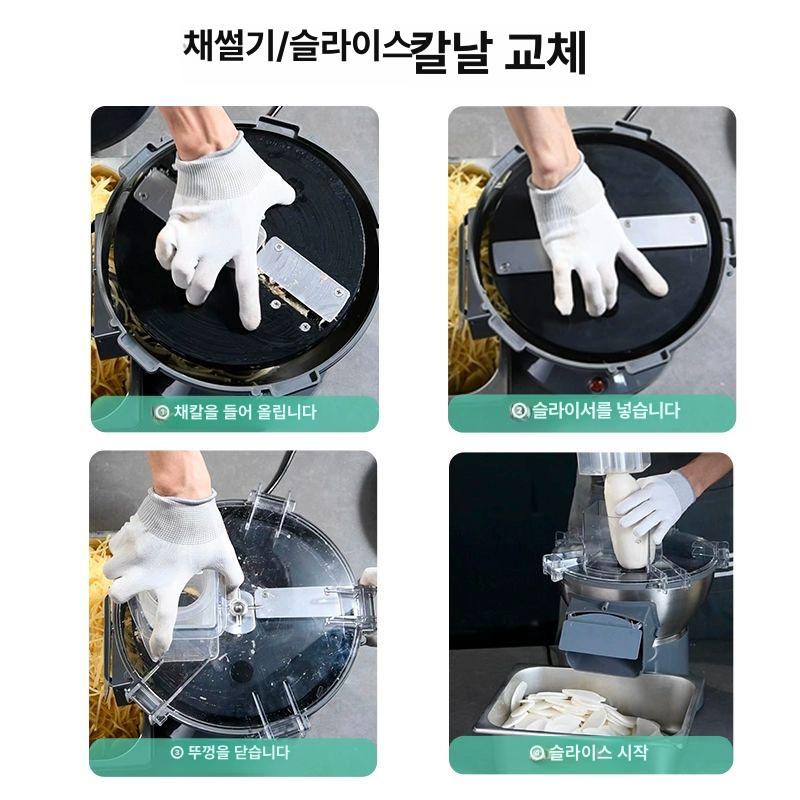 채썰기/슬라이스칼날 교체

① 채칼을 들어 올립니다

② 슬라이서를 넣습니다

③ 뚜껑을 닫습니다

④ 슬라이스 시작