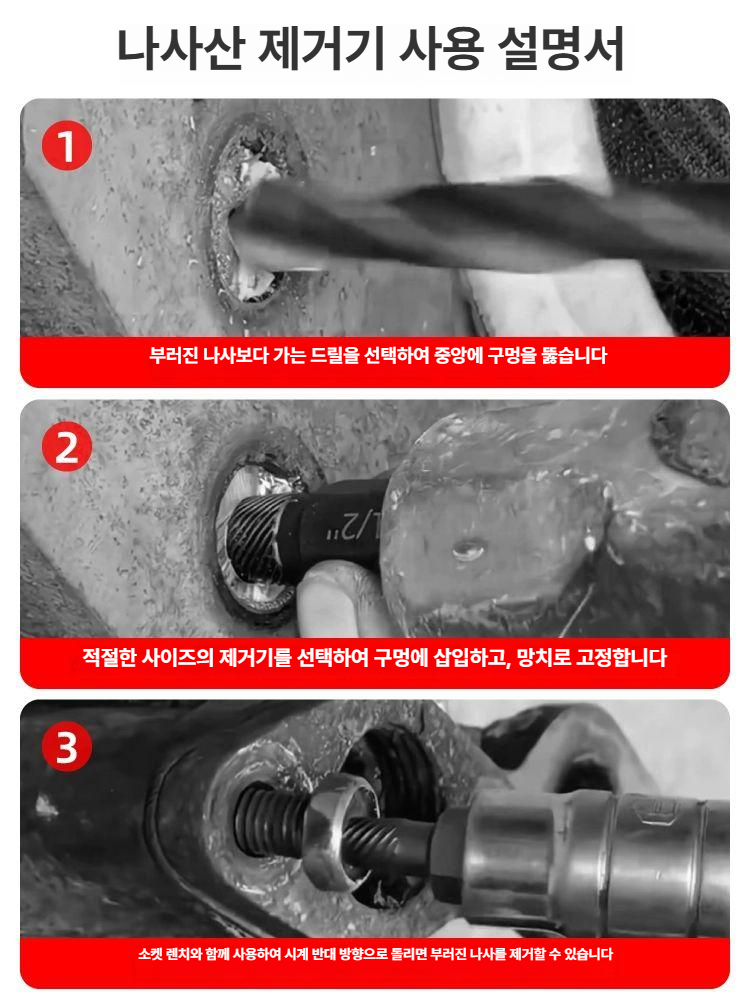 나사산 제거기 사용 설명서

1

부러진 나사보다 가는 드릴을 선택하여 중앙에 구멍을 뚫습니다

2

1/2"

적절한 사이즈의 제거기를 선택하여 구멍에 삽입하고, 망치로 고정합니다

3

소켓 렌치와 함께 사용하여 시계 반대 방향으로 돌리면 부러진 나사를 제거할 수 있습니다