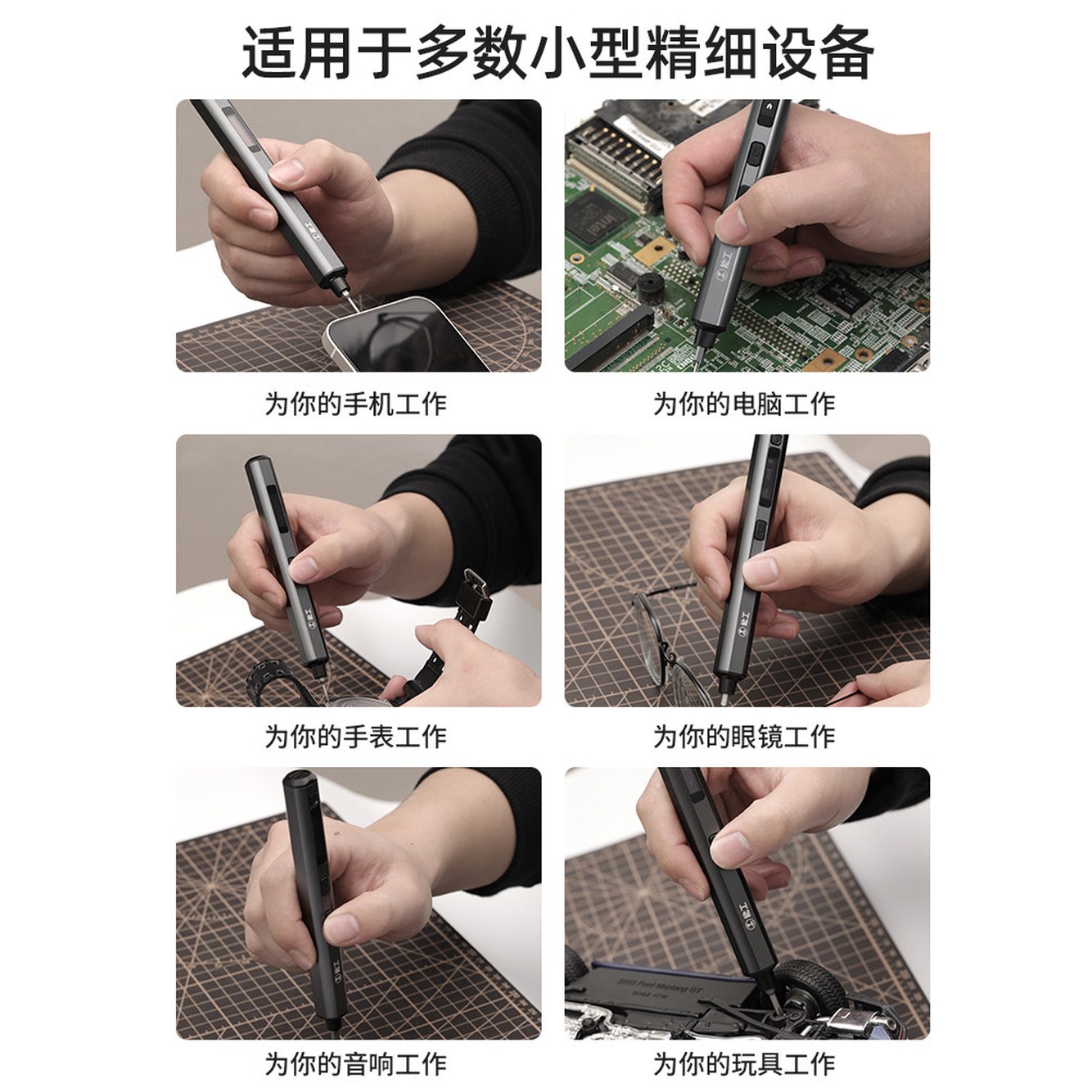 适用于多数小型精细设备

为你的手机工作

为你的电脑工作

为你的手表工作

为你的眼镜工作

为你的音响工作

为你的玩具工作