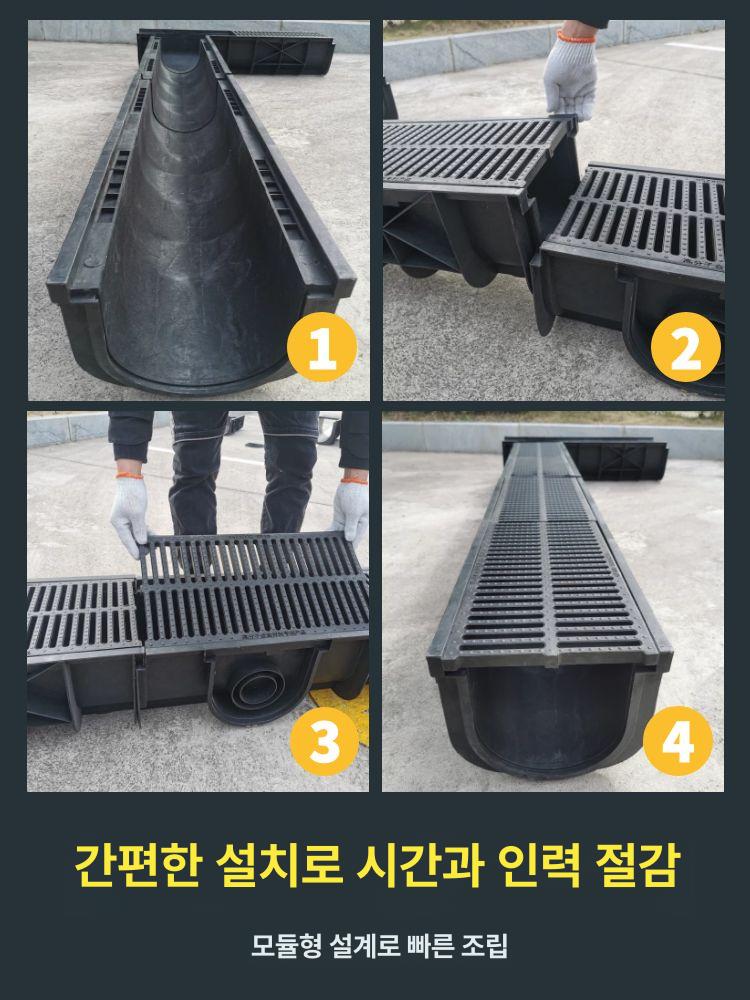 1

2

3

4

간편한 설치로 시간과 인력 절감

모듈형 설계로 빠른 조립