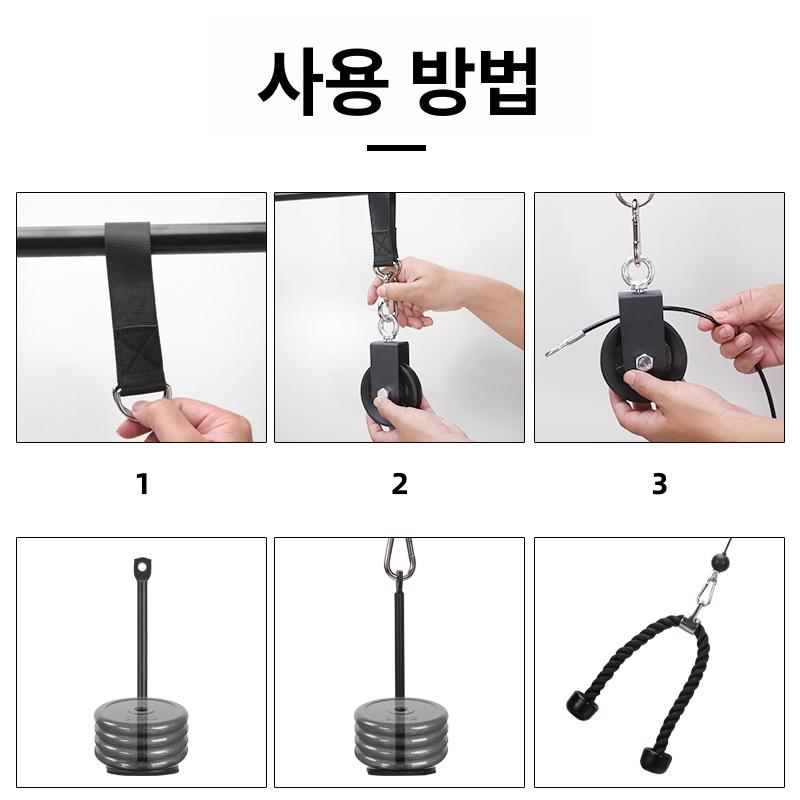 사용 방법

1

2

3