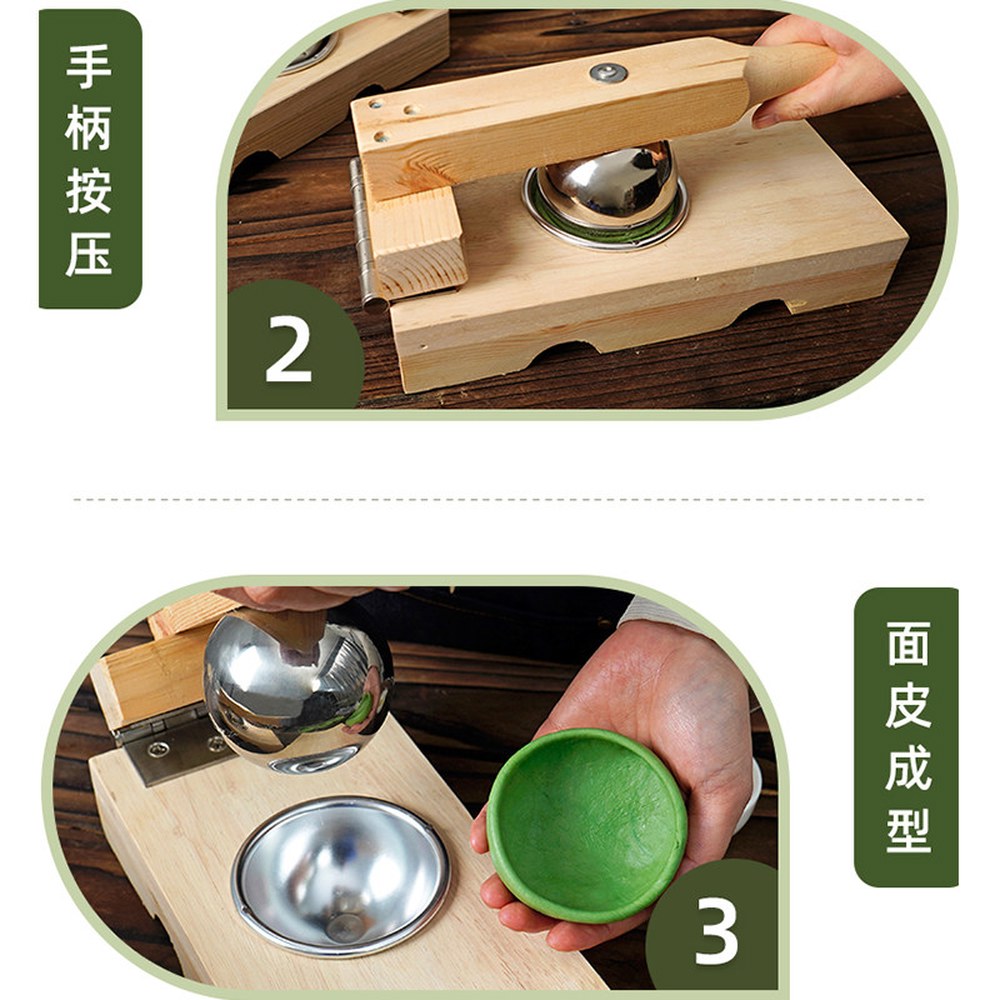 手柄按压

2

面皮成型

3