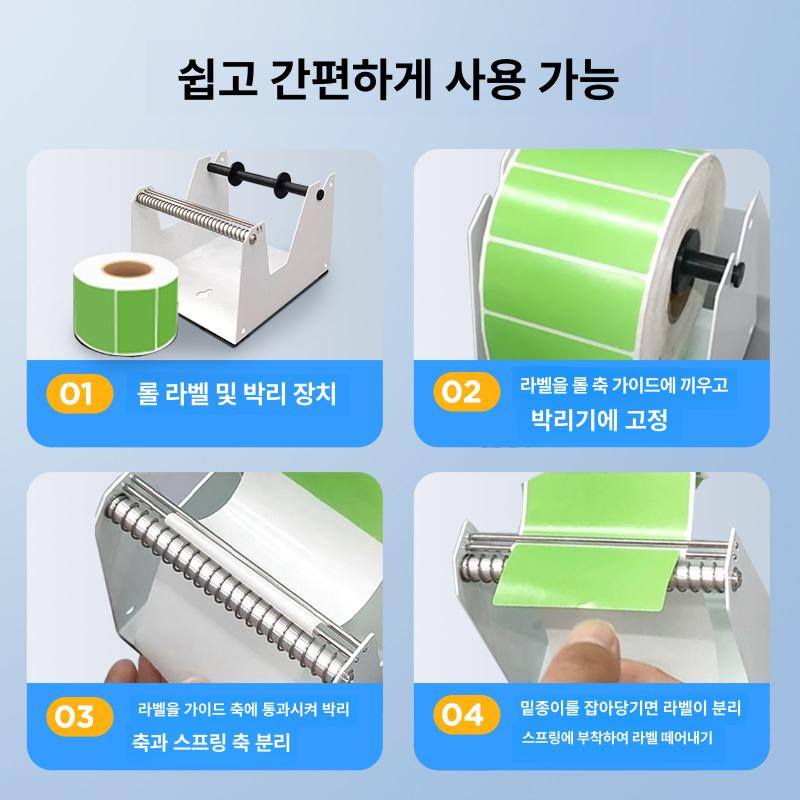 쉽고 간편하게 사용 가능

01 롤 라벨 및 박리 장치

02 라벨을 롤 축 가이드에 끼우고 박리기에 고정

03 라벨을 가이드 축에 통과시켜 박리 축과 스프링 축 분리

04 밑종이를 잡아당기면 라벨이 분리 스프링에 부착하여 라벨 떼어내기