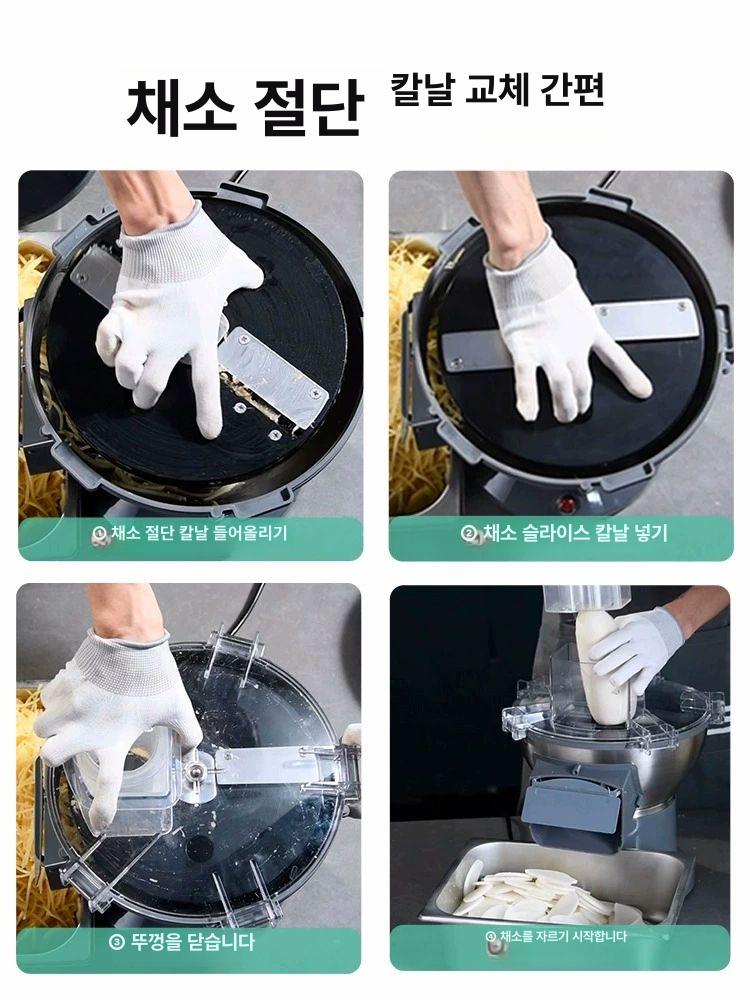 채소 절단 칼날 교체 간편

① 채소 절단 칼날 들어올리기

② 채소 슬라이스 칼날 넣기

③ 뚜껑을 닫습니다

④ 채소를 자르기 시작합니다