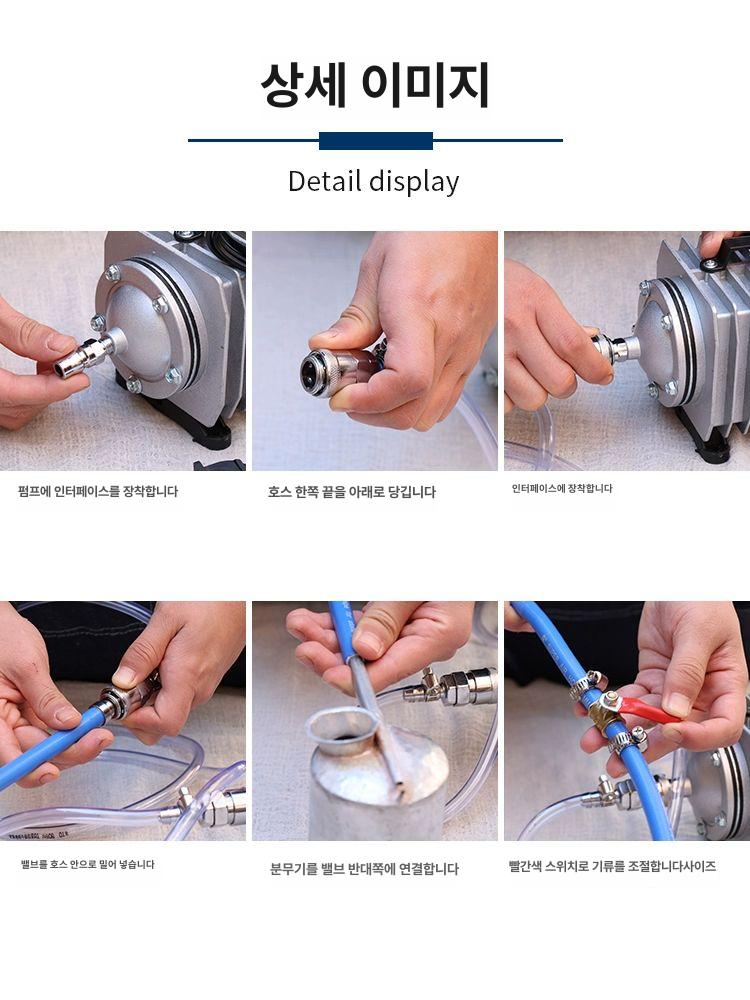 상세 이미지

Detail display

펌프에 인터페이스를 장착합니다

호스 한쪽 끝을 아래로 당깁니다

인터페이스에 장착합니다

밸브를 호스 안으로 밀어 넣습니다

분무기를 밸브 반대쪽에 연결합니다

빨간색 스위치로 기류를 조절합니다사이즈