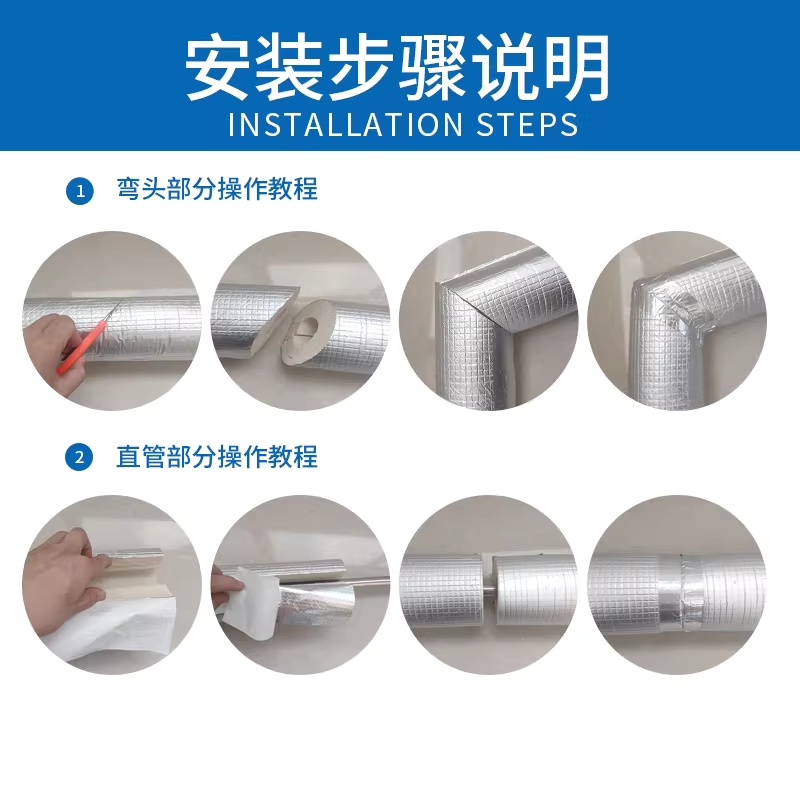 安装步骤说明
INSTALLATION STEPS

1 弯头部分操作教程

2 直管部分操作教程