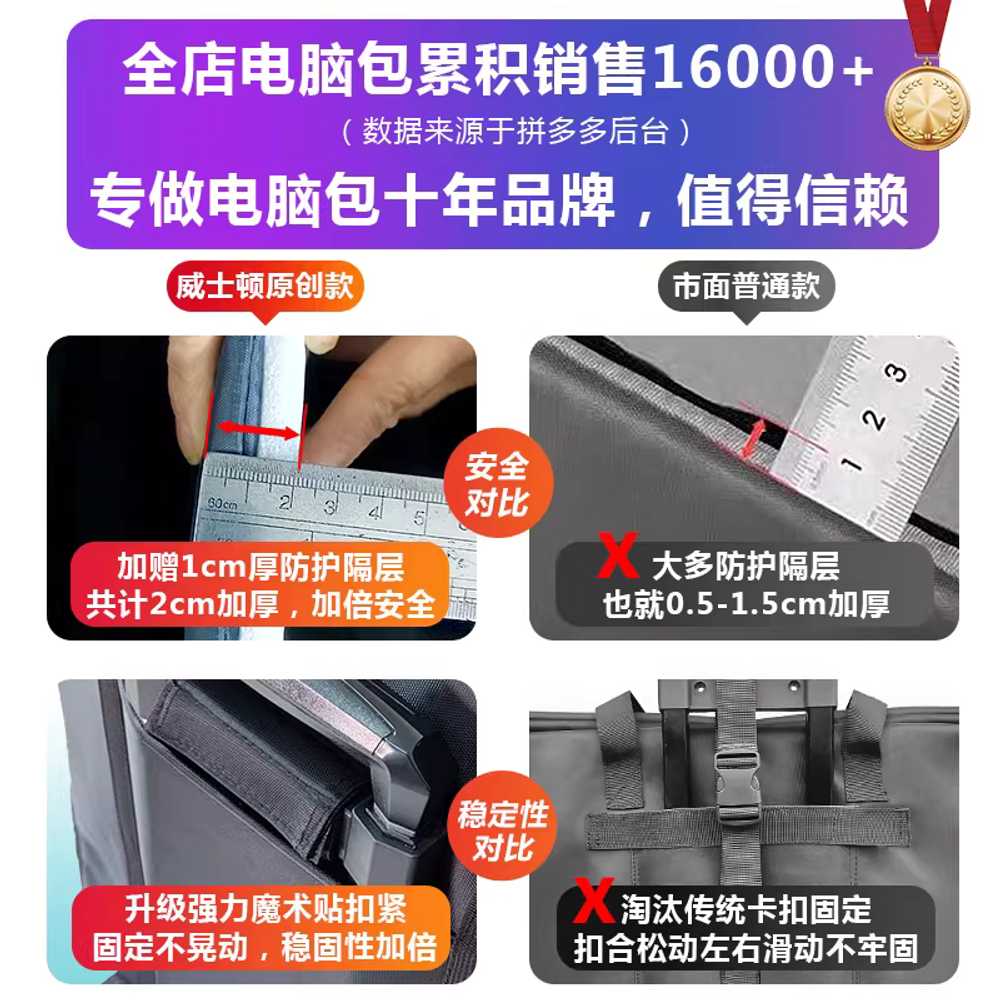 全店电脑包累积销售16000+
（数据来源于拼多多后台）
专做电脑包十年品牌，值得信赖

威士顿原创款

市面普通款

60cm 2 3 4 5

1 2 3

安全对比

加赠1cm厚防护隔层
共计2cm加厚，加倍安全

X 大多防护隔层
也就0.5-1.5cm加厚

稳定性对比

升级强力魔术贴扣紧
固定不晃动，稳固性加倍

X 淘汰传统卡扣固定
扣合松动左右滑动不牢固