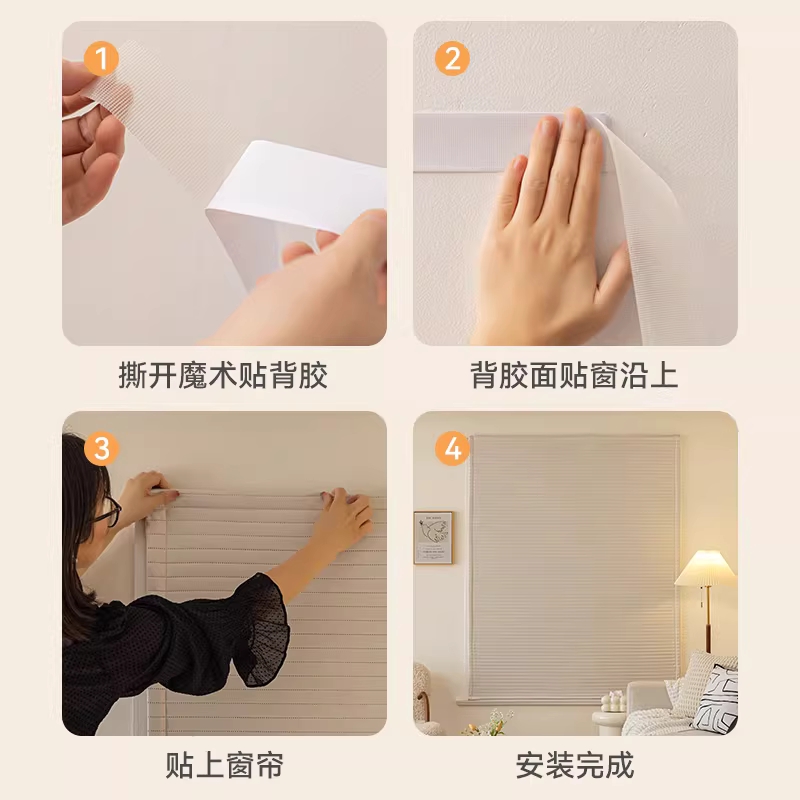 1
撕开魔术贴背胶

2
背胶面贴窗沿上

3
贴上窗帘

4
安装完成