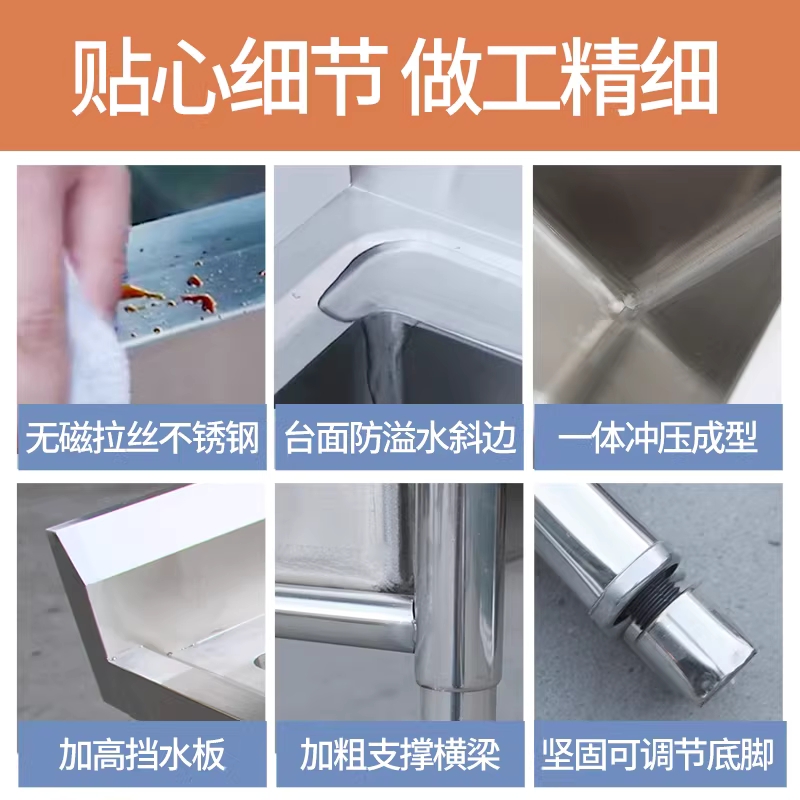 贴心细节 做工精细

无磁拉丝不锈钢

台面防溢水斜边

一体冲压成型

加高挡水板

加粗支撑横梁

坚固可调节底脚