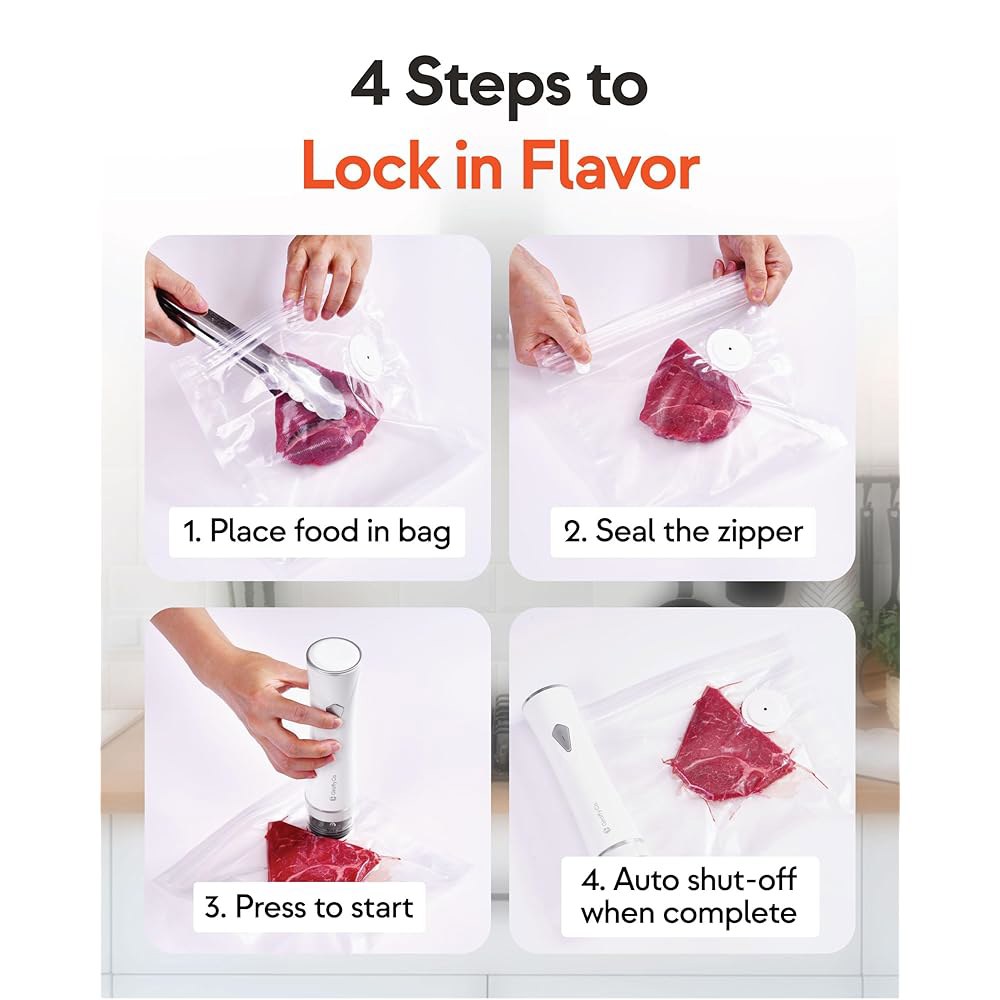 4 Steps to
Lock in Flavor

1. Place food in bag

2. Seal the zipper

3. Press to start

4. Auto shut-off when complete