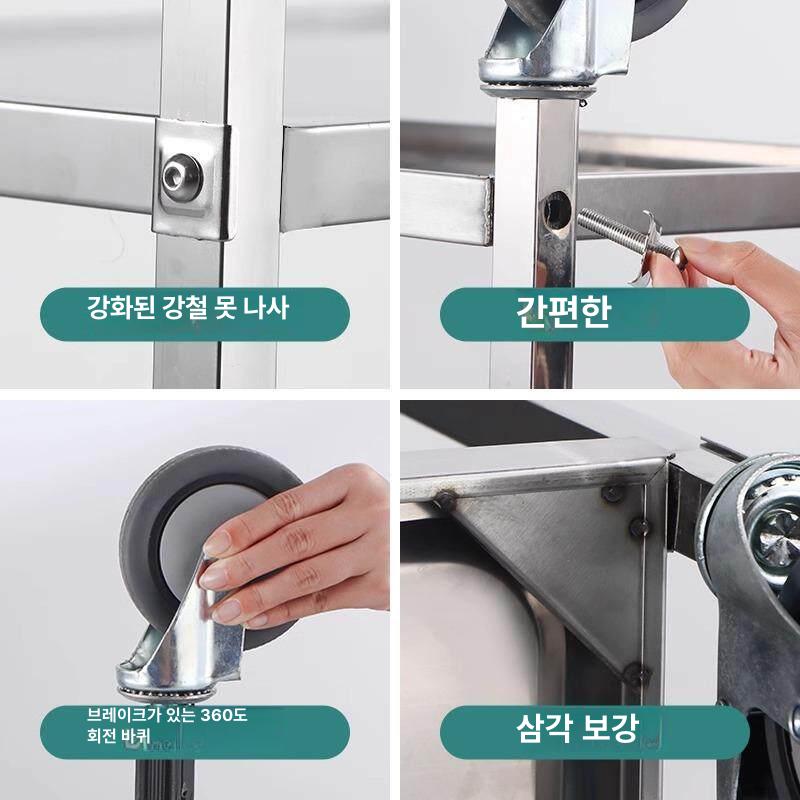 강화된 강철 못 나사

간편한

브레이크가 있는 360도 회전 바퀴

삼각 보강