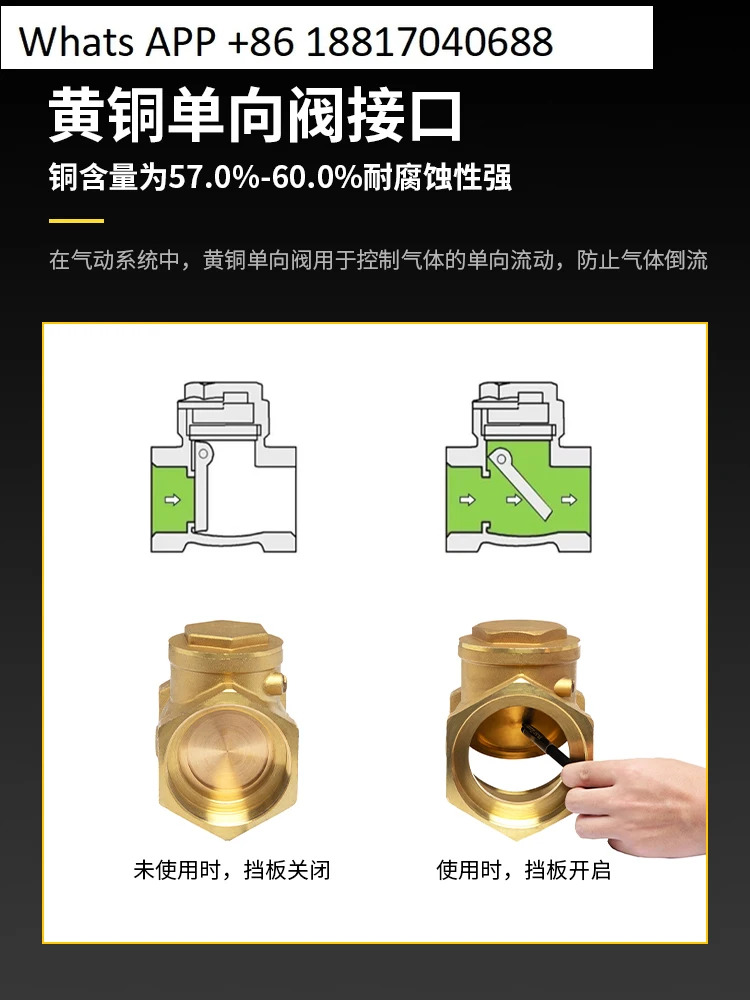 Whats APP +86 18817040688

黄铜单向阀接口

铜含量为57.0%-60.0%耐腐蚀性强

在气动系统中，黄铜单向阀用于控制气体的单向流动，防止气体倒流

未使用时，挡板关闭

使用时，挡板开启