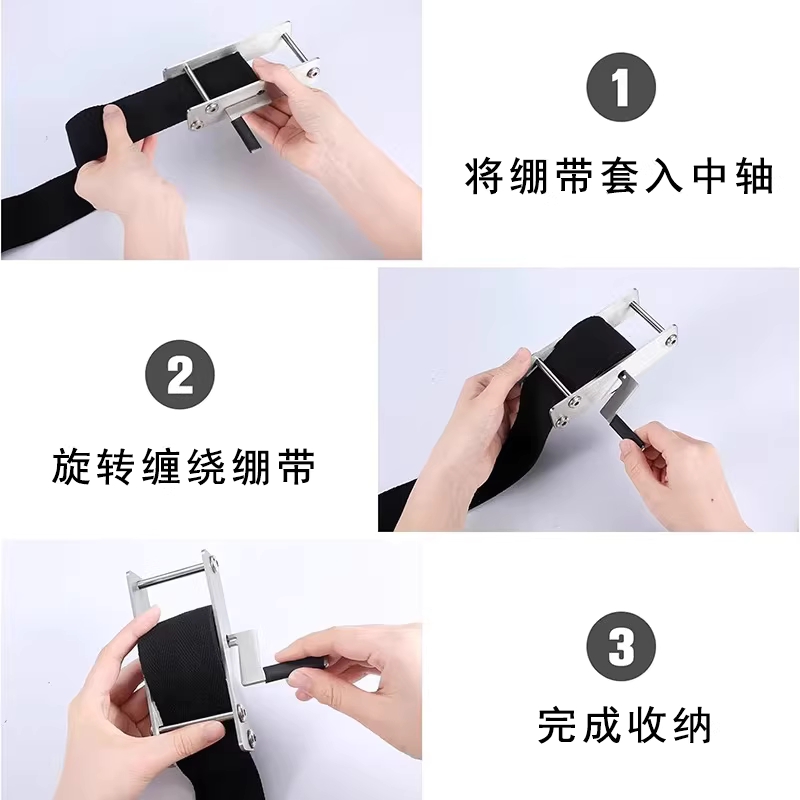 1

将绷带套入中轴

2

旋转缠绕绷带

3

完成收纳