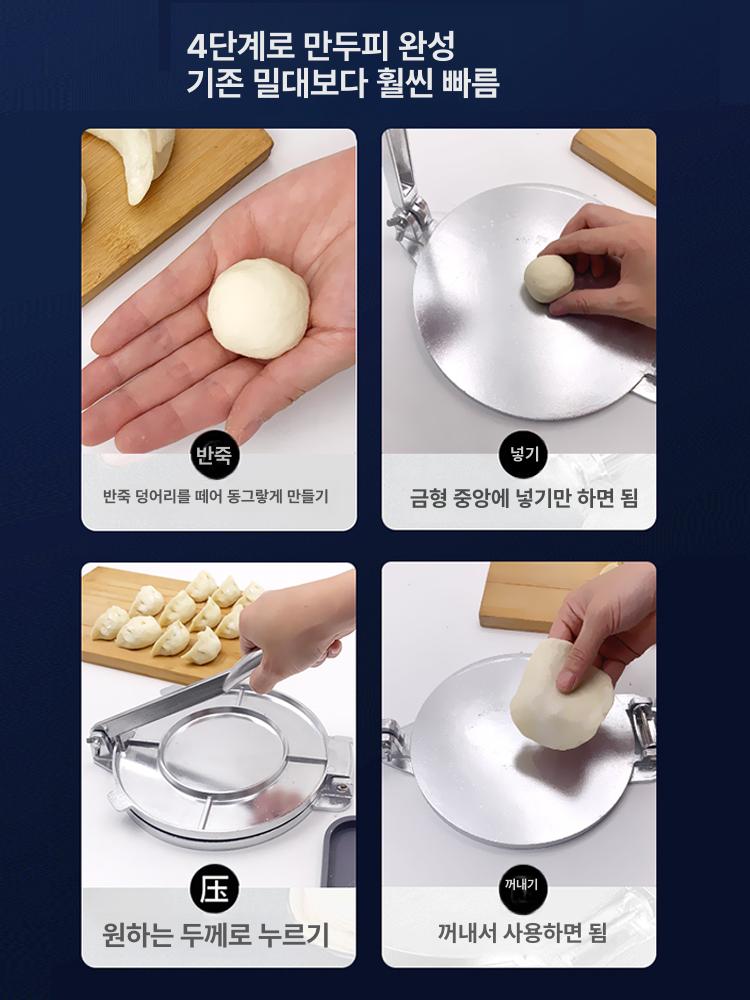 4단계로 만두피 완성
기존 밀대보다 훨씬 빠름

반죽
반죽 덩어리를 떼어 동그랗게 만들기

넣기
금형 중앙에 넣기만 하면 됨

压
원하는 두께로 누르기

꺼내기
꺼내서 사용하면 됨