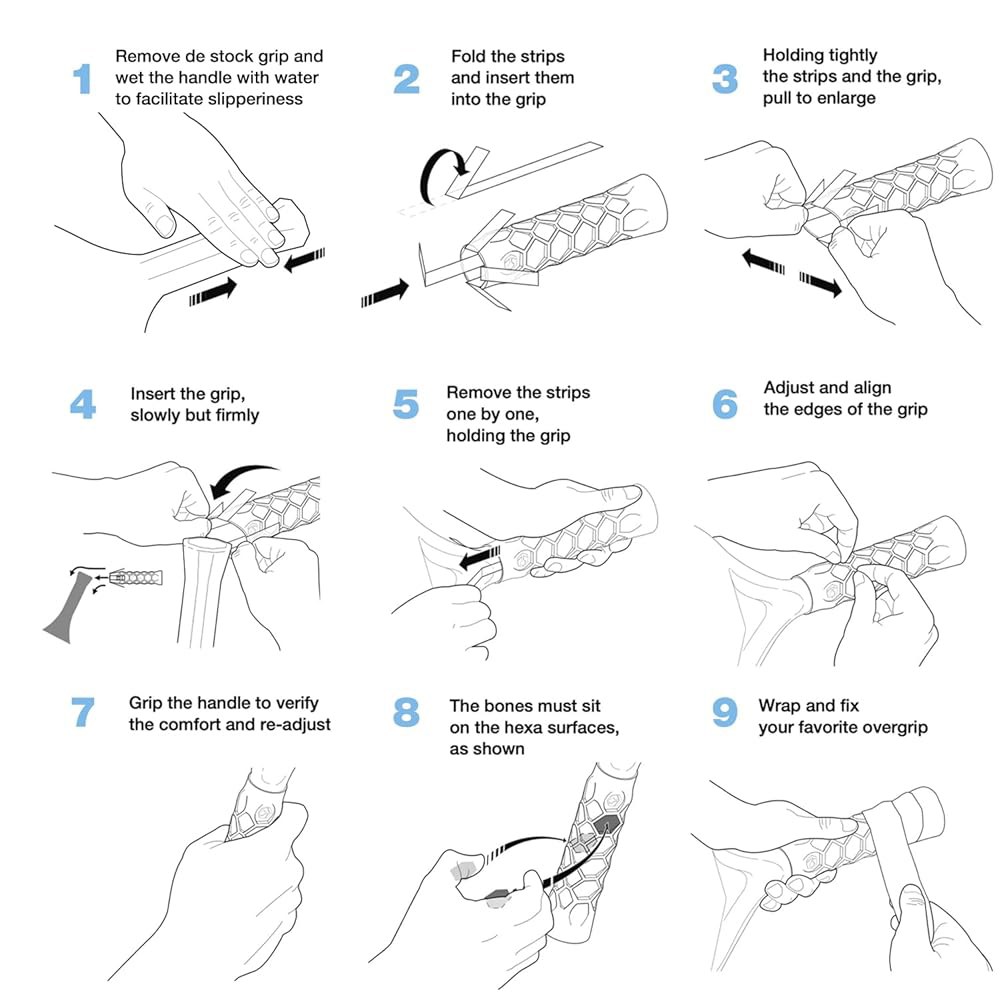 1 Remove de stock grip and wet the handle with water to facilitate slipperiness

2 Fold the strips and insert them into the grip

3 Holding tightly the strips and the grip, pull to enlarge

4 Insert the grip, slowly but firmly

5 Remove the strips one by one, holding the grip

6 Adjust and align the edges of the grip

7 Grip the handle to verify the comfort and re-adjust

8 The bones must sit on the hexa surfaces, as shown

9 Wrap and fix your favorite overgrip