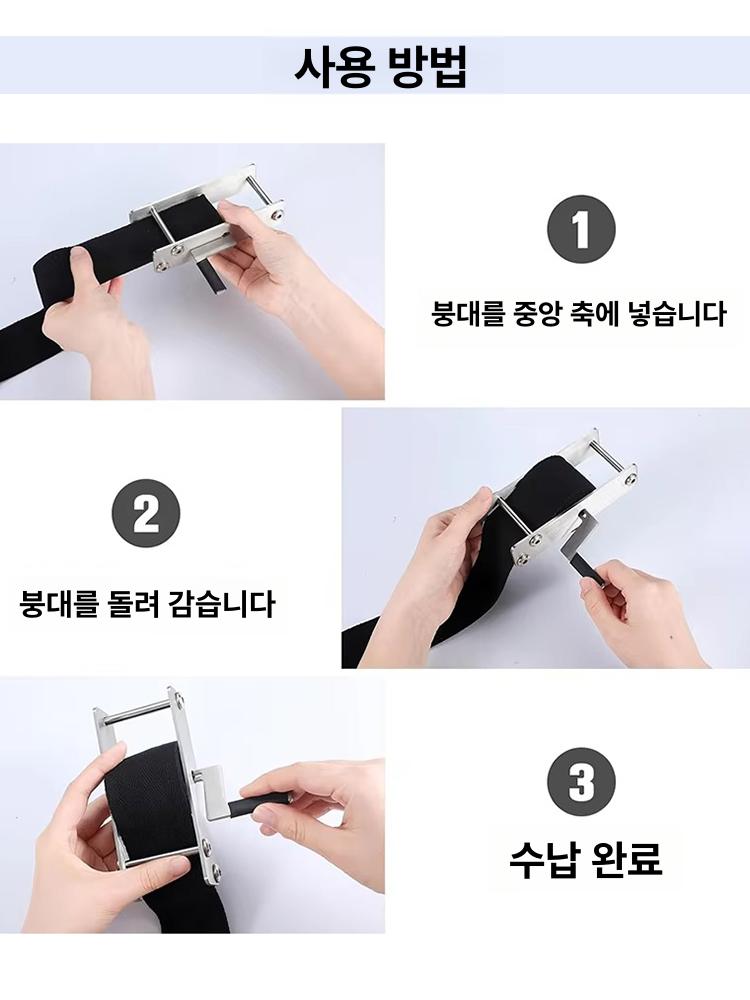 사용 방법

1

붕대를 중앙 축에 넣습니다

2

붕대를 돌려 감습니다

3

수납 완료