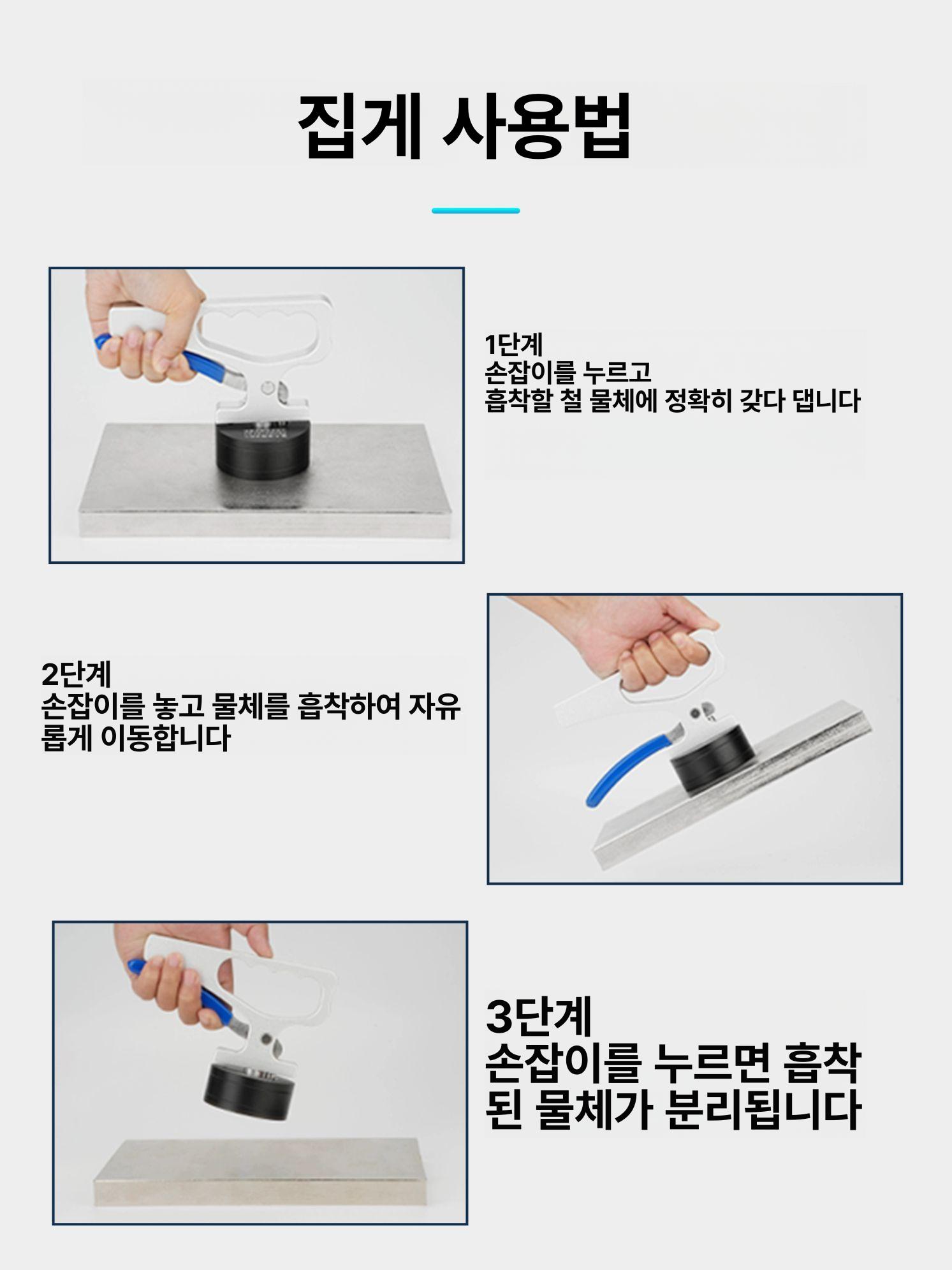 집게 사용법

1단계
손잡이를 누르고
흡착할 철 물체에 정확히 갖다 댑니다

2단계
손잡이를 놓고 물체를 흡착하여 자유롭게 이동합니다

3단계
손잡이를 누르면 흡착된 물체가 분리됩니다